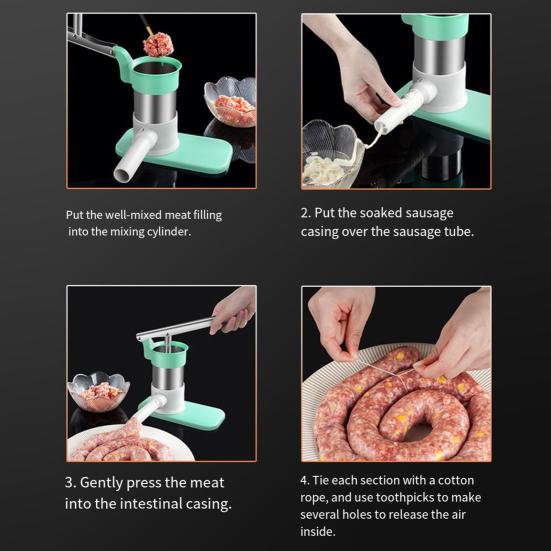 Put the well-mixed meat filling into the mixing cylinder.

2. Put the soaked sausage casing over the sausage tube.

3. Gently press the meat into the intestinal casing.

4. Tie each section with a cotton rope, and use toothpicks to make several holes to release the air inside.