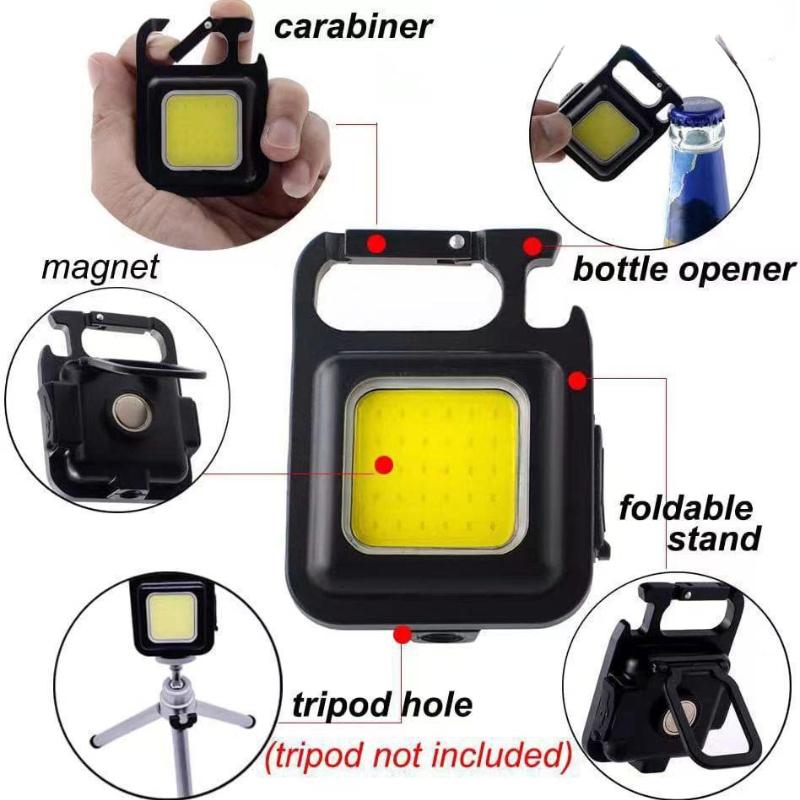 carabiner

magnet

bottle opener

foldable stand

tripod hole

(tripod not included)