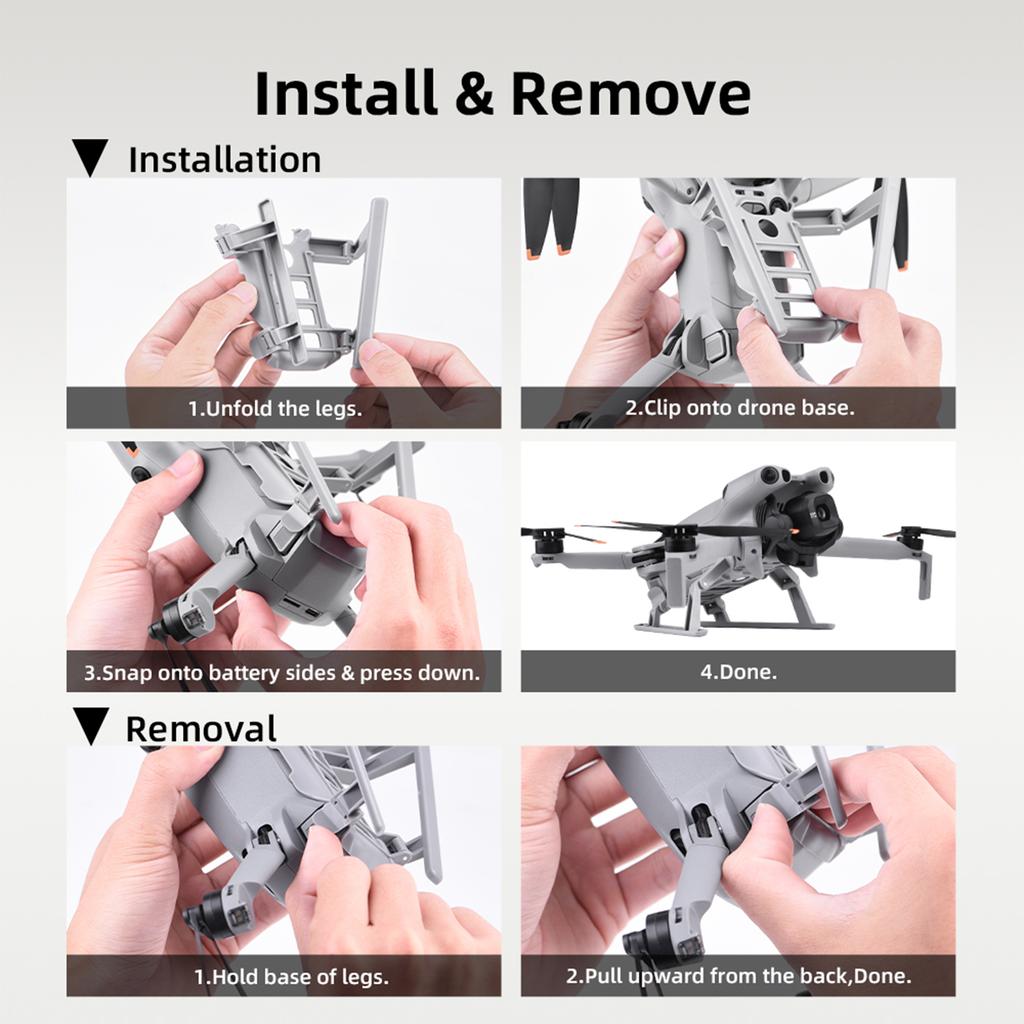 Install & Remove

▼ Installation

1.Unfold the legs.

2.Clip onto drone base.

3.Snap onto battery sides & press down.

4.Done.

▼ Removal

1.Hold base of legs.

2.Pull upward from the back,Done.