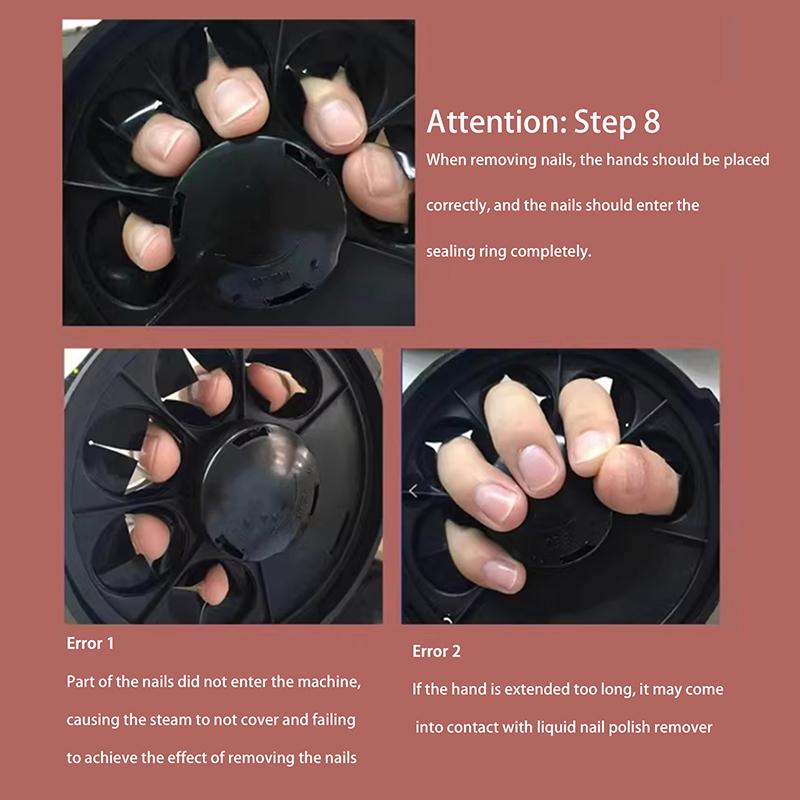 Attention: Step 8

When removing nails, the hands should be placed correctly, and the nails should enter the sealing ring completely.

Error 1

Part of the nails did not enter the machine, causing the steam to not cover and failing to achieve the effect of removing the nails

Error 2

If the hand is extended too long, it may come into contact with liquid nail polish remover