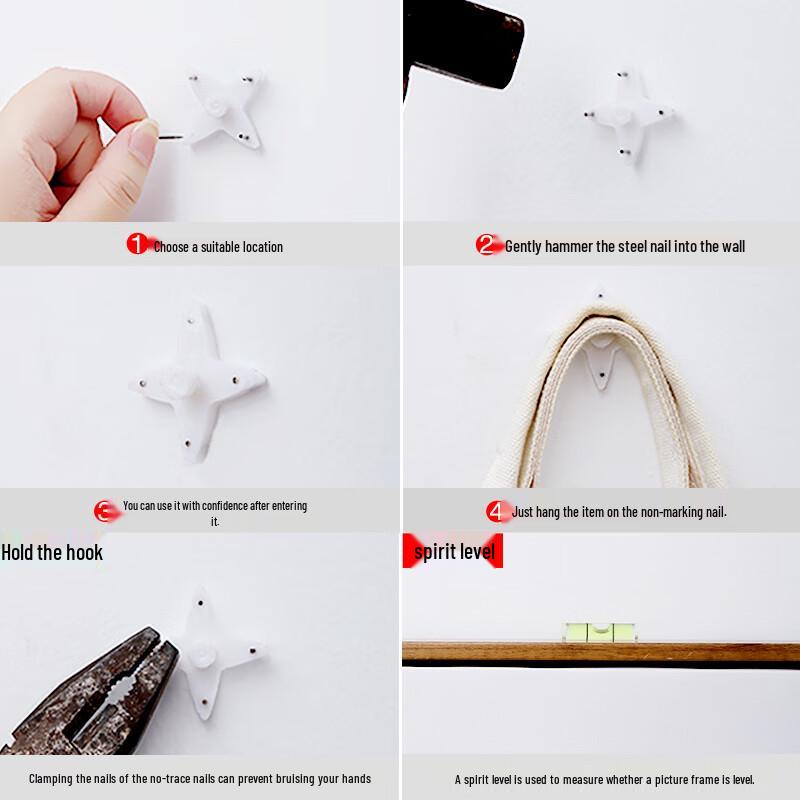 1 Choose a suitable location

2 Gently hammer the steel nail into the wall

3 You can use it with confidence after entering it.

4 Just hang the item on the non-marking nail.

Hold the hook

spirit level

Clamping the nails of the no-trace nails can prevent bruising your hands

A spirit level is used to measure whether a picture frame is level.