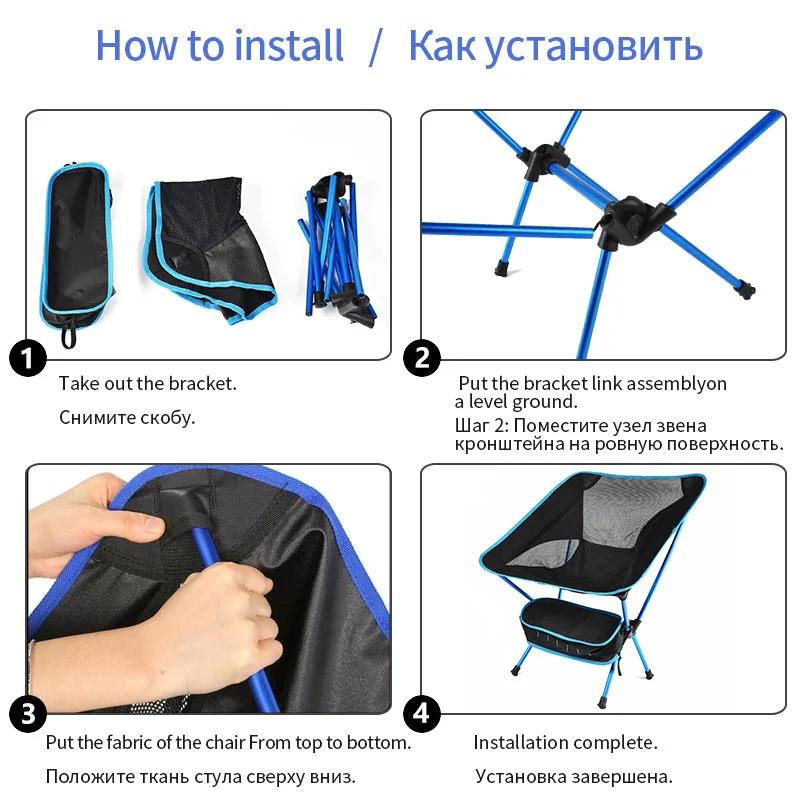 How to install / Как установить

1

Take out the bracket.

Снимите скобу.

2

Put the bracket link assemblyon a level ground.

Шаг 2: Поместите узел звена кронштейна на ровную поверхность.

3

Put the fabric of the chair From top to bottom.

Положите ткань стула сверху вниз.

4

Installation complete.

Установка завершена.