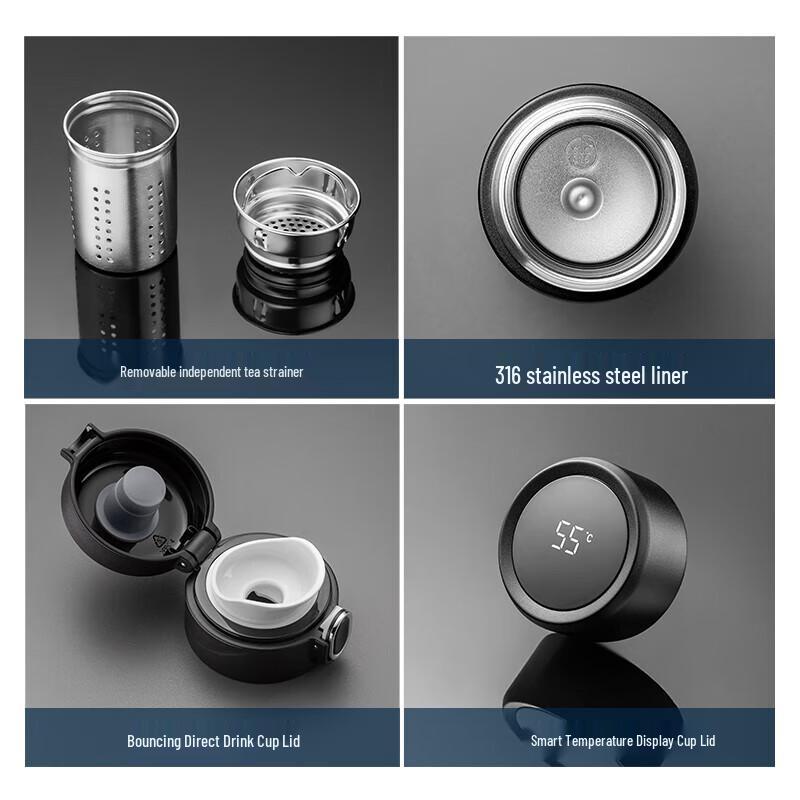 Removable independent tea strainer

316 stainless steel liner

Bouncing Direct Drink Cup Lid

55°C

Smart Temperature Display Cup Lid