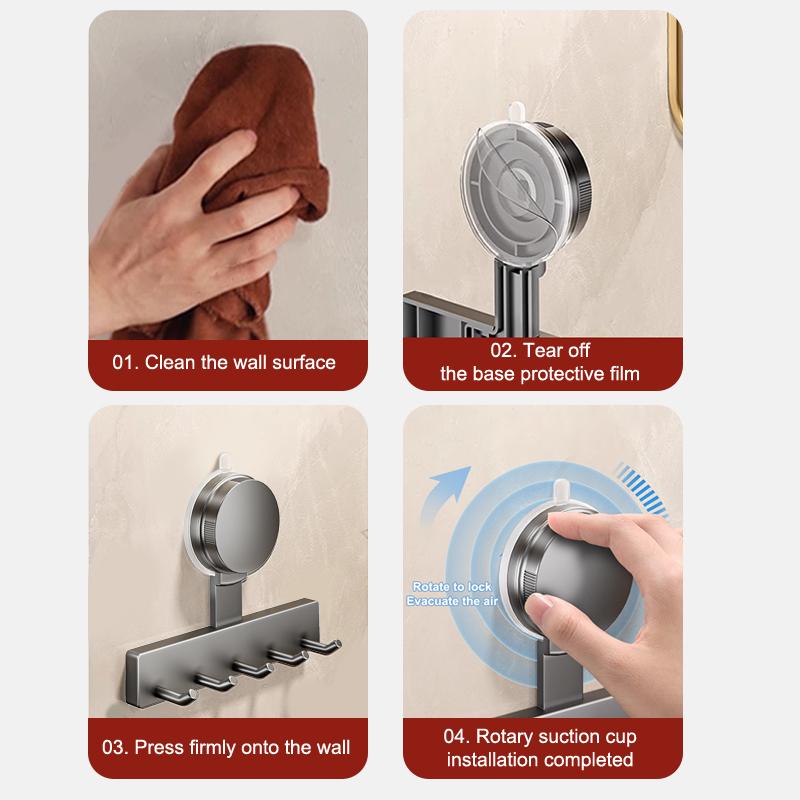 01. Clean the wall surface

02. Tear off the base protective film

03. Press firmly onto the wall

Rotate to lock
Evacuate the air

04. Rotary suction cup installation completed