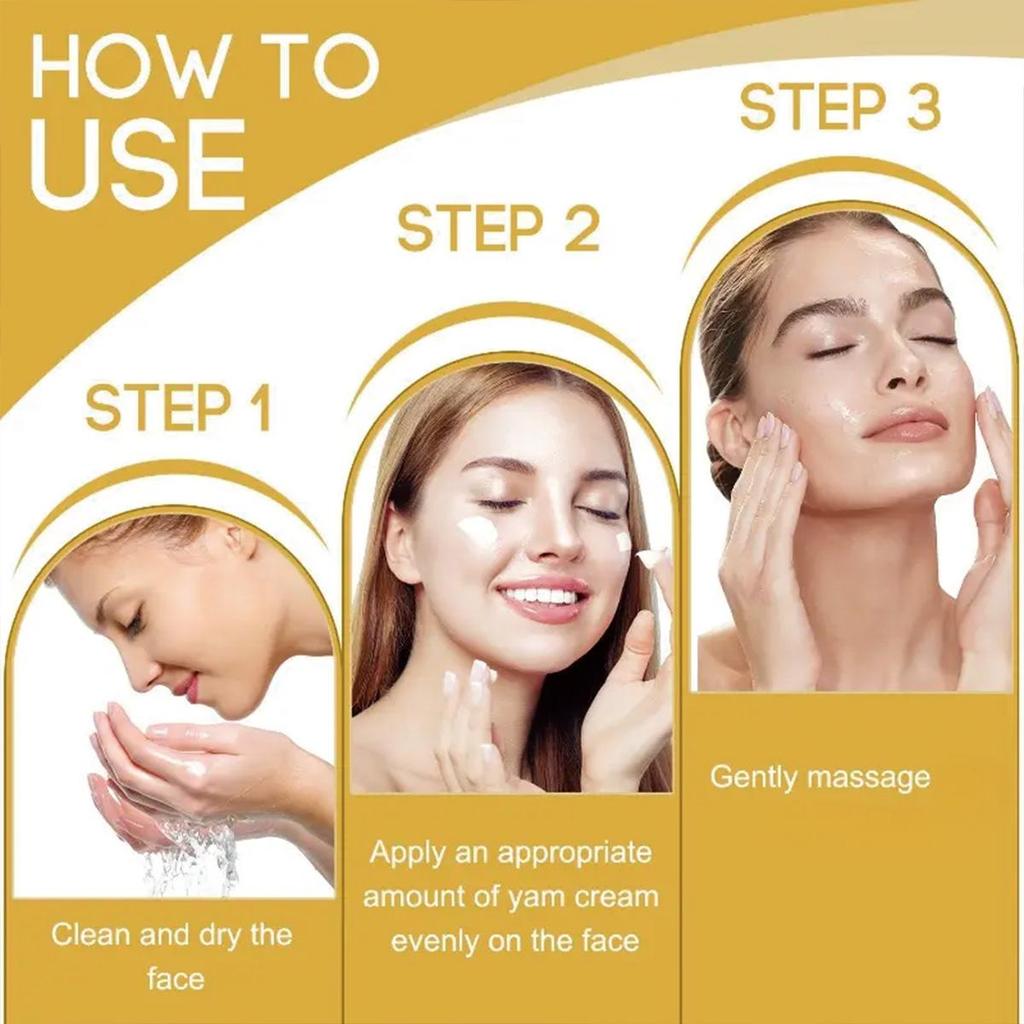 HOW TO USE

STEP 1

Clean and dry the face

STEP 2

Apply an appropriate amount of yam cream evenly on the face

STEP 3

Gently massage