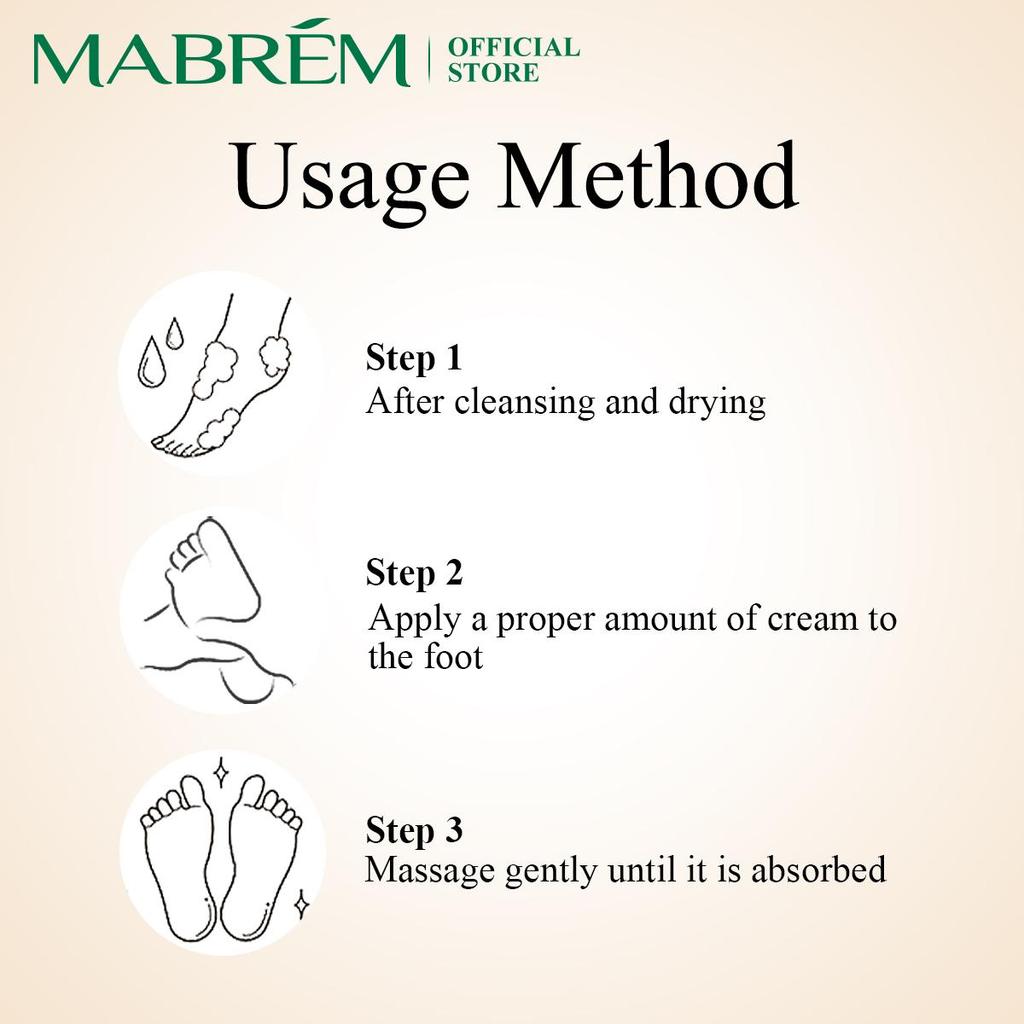 MABRÉM | OFFICIAL STORE

Usage Method

Step 1
After cleansing and drying

Step 2
Apply a proper amount of cream to the foot

Step 3
Massage gently until it is absorbed