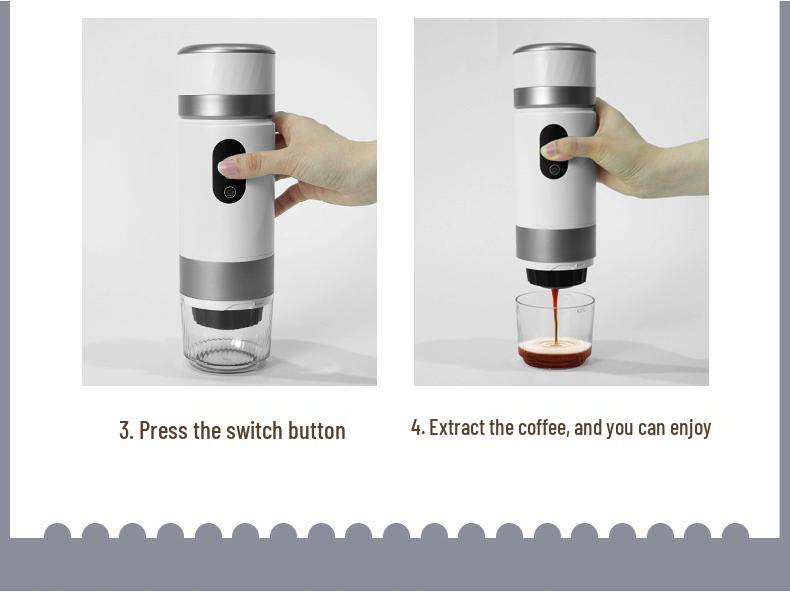 3. Press the switch button

4. Extract the coffee, and you can enjoy