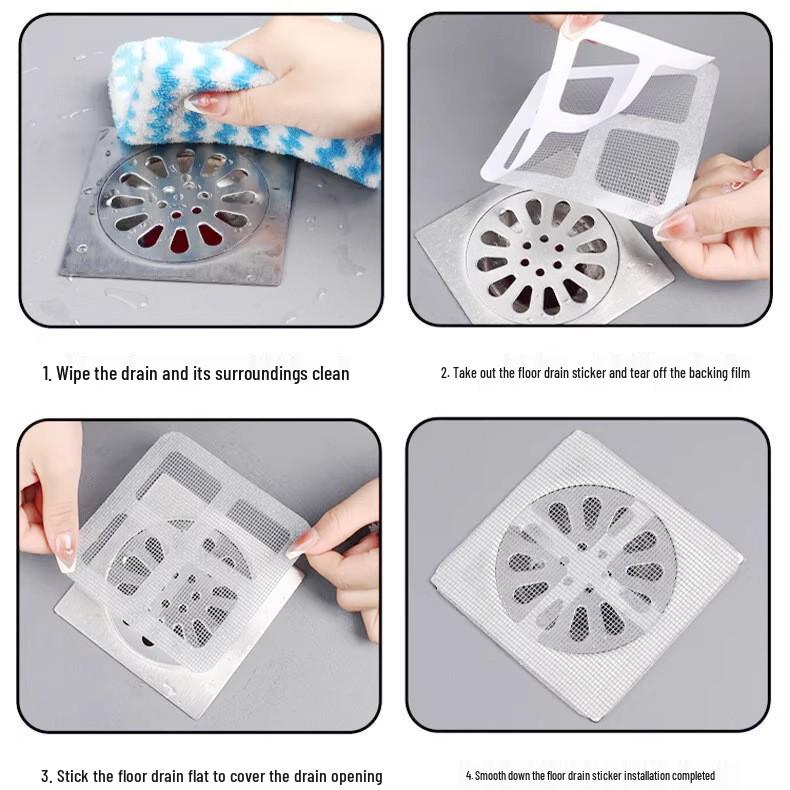 1. Wipe the drain and its surroundings clean

2. Take out the floor drain sticker and tear off the backing film

3. Stick the floor drain flat to cover the drain opening

4. Smooth down the floor drain sticker installation completed