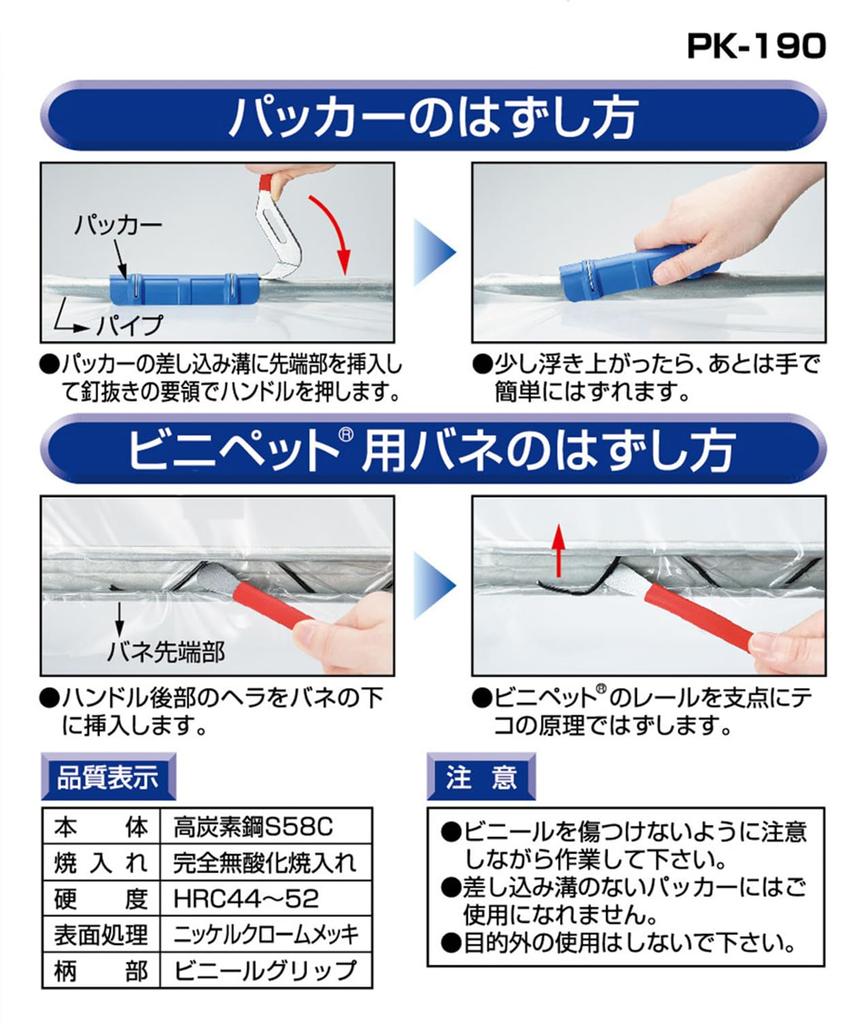 PK-190

パッカーのはずし方

パッカー

パイプ

●パッカーの差し込み溝に先端部を挿入して釘抜きの要領でハンドルを押します。

●少し浮き上がったら、あとは手で簡単にはずれます。

ビニペット® 用バネのはずし方

バネ先端部

●ハンドル後部のヘラをバネの下に挿入します。

●ビニペット®のレールを支点にテコの原理ではずします。

品質表示

| 本　体 | 高炭素鋼S58C |
|---|---|
| 焼入れ | 完全無酸化焼入れ |
| 硬　度 | HRC44～52 |
| 表面処理 | ニッケルクロームメッキ |
| 柄　部 | ビニールグリップ |

注意

●ビニールを傷つけないように注意しながら作業して下さい。
●差し込み溝のないパッカーにはご使用になれません。
●目的外の使用はしないで下さい。