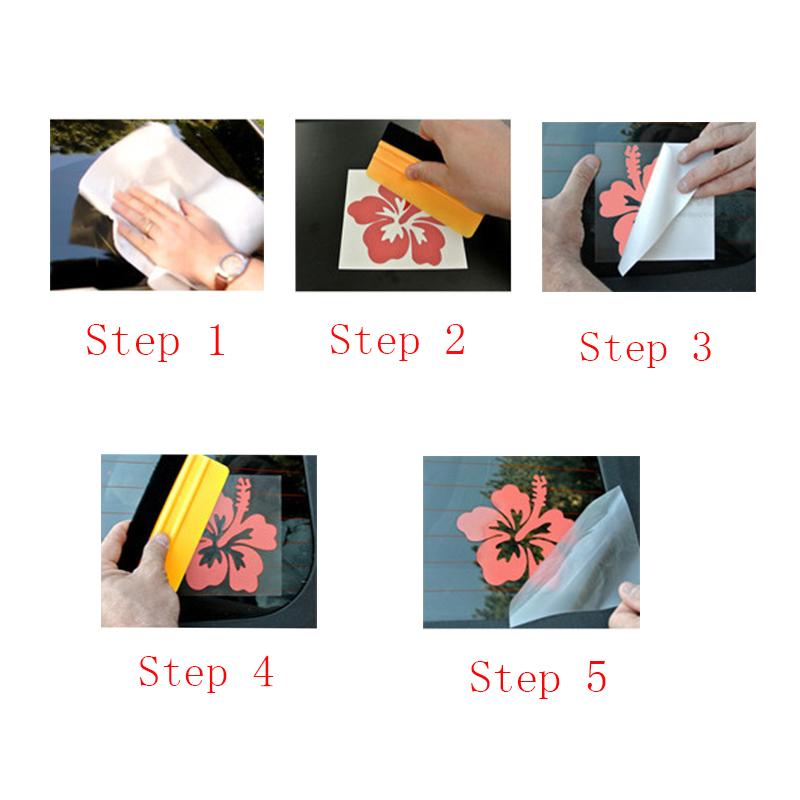 Step 1

Step 2

Step 3

Step 4

Step 5