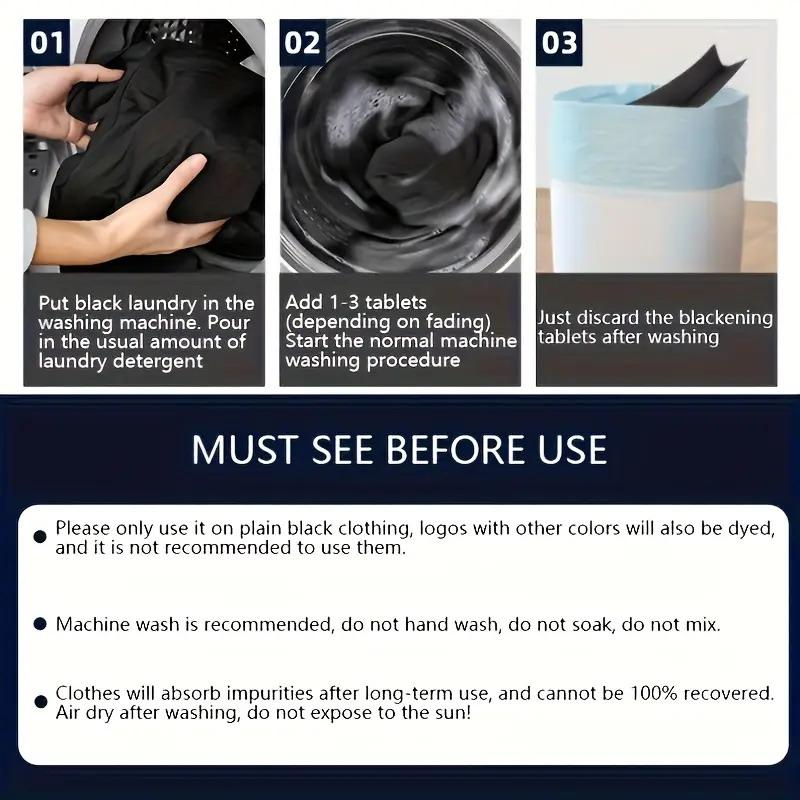 01

Put black laundry in the washing machine. Pour in the usual amount of laundry detergent

02

Add 1-3 tablets (depending on fading) Start the normal machine washing procedure

03

Just discard the blackening tablets after washing

MUST SEE BEFORE USE

● Please only use it on plain black clothing, logos with other colors will also be dyed, and it is not recommended to use them.

● Machine wash is recommended, do not hand wash, do not soak, do not mix.

● Clothes will absorb impurities after long-term use, and cannot be 100% recovered. Air dry after washing, do not expose to the sun!