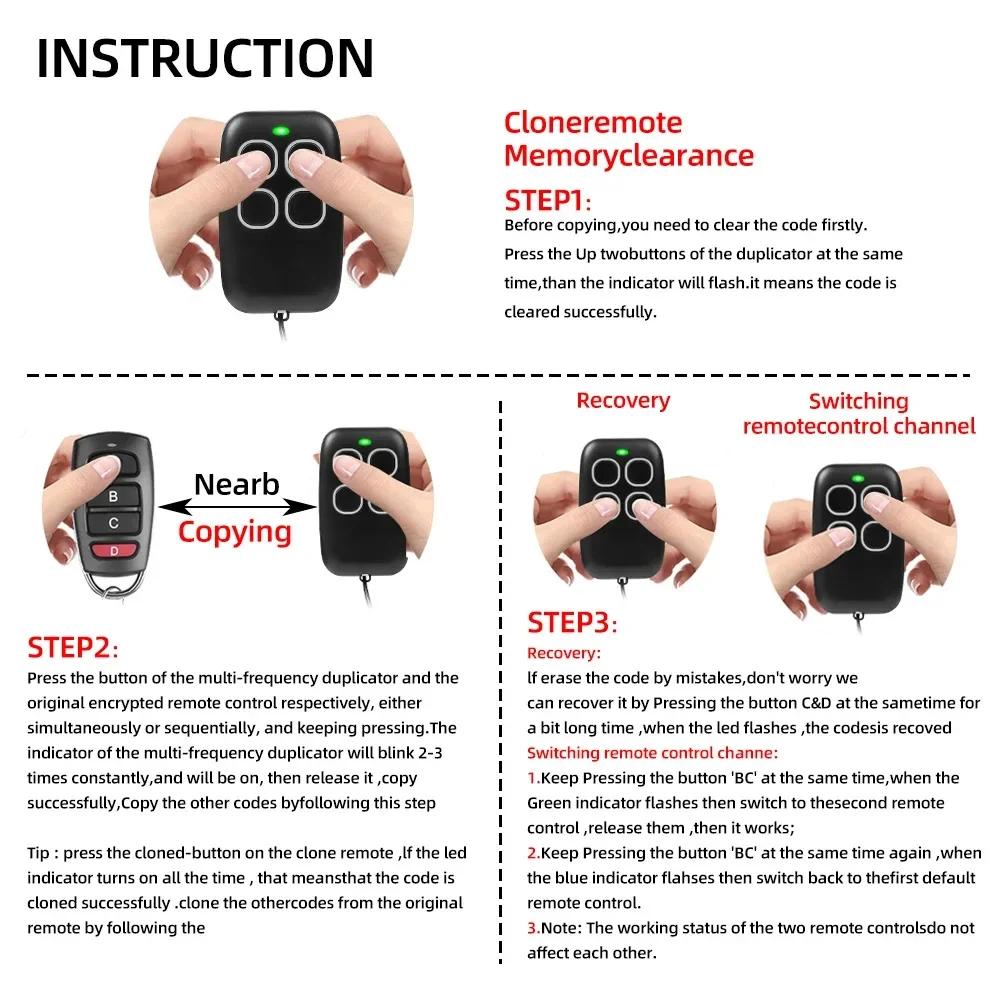 INSTRUCTION

Cloneremote
Memoryclearance

STEP1:
Before copying,you need to clear the code firstly. Press the Up twobuttons of the duplicator at the same time,than the indicator will flash.it means the code is cleared successfully.

B
C
D

Nearb
Copying

STEP2:
Press the button of the multi-frequency duplicator and the original encrypted remote control respectively, either simultaneously or sequentially, and keeping pressing.The indicator of the multi-frequency duplicator will blink 2-3 times constantly,and will be on, then release it ,copy successfully,Copy the other codes byfollowing this step

Tip : press the cloned-button on the clone remote ,lf the led indicator turns on all the time , that meansthat the code is cloned successfully .clone the othercodes from the original remote by following the

Recovery

Switching
remotecontrol channel

STEP3:
Recovery:
lf erase the code by mistakes,don't worry we can recover it by Pressing the button C&D at the sametime for a bit long time ,when the led flashes ,the codesis recoved
Switching remote control channe:
1.Keep Pressing the button 'BC' at the same time,when the Green indicator flashes then switch to thesecond remote control ,release them ,then it works;
2.Keep Pressing the button 'BC' at the same time again ,when the blue indicator flahses then switch back to thefirst default remote control.
3.Note: The working status of the two remote controlsdo not affect each other.