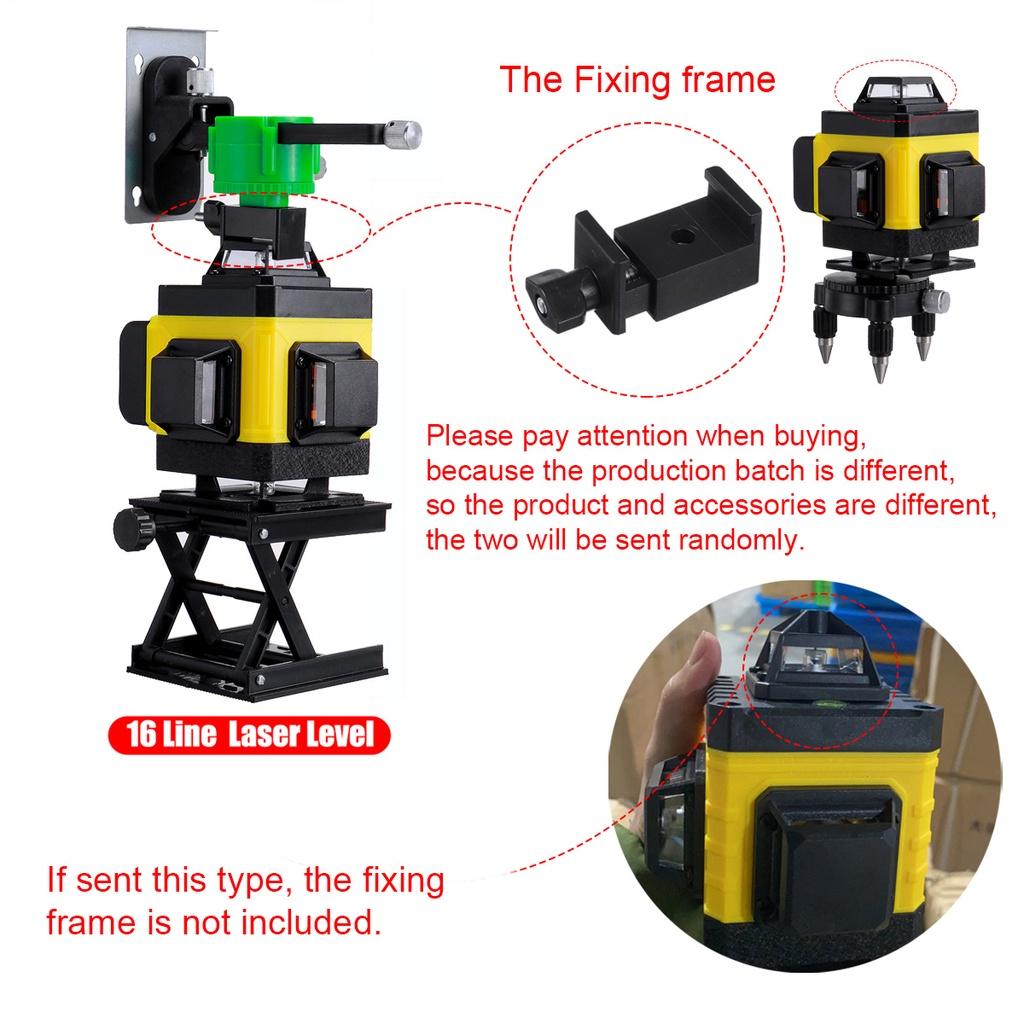 The Fixing frame

Please pay attention when buying, because the production batch is different, so the product and accessories are different, the two will be sent randomly.

16 Line Laser Level

If sent this type, the fixing frame is not included.