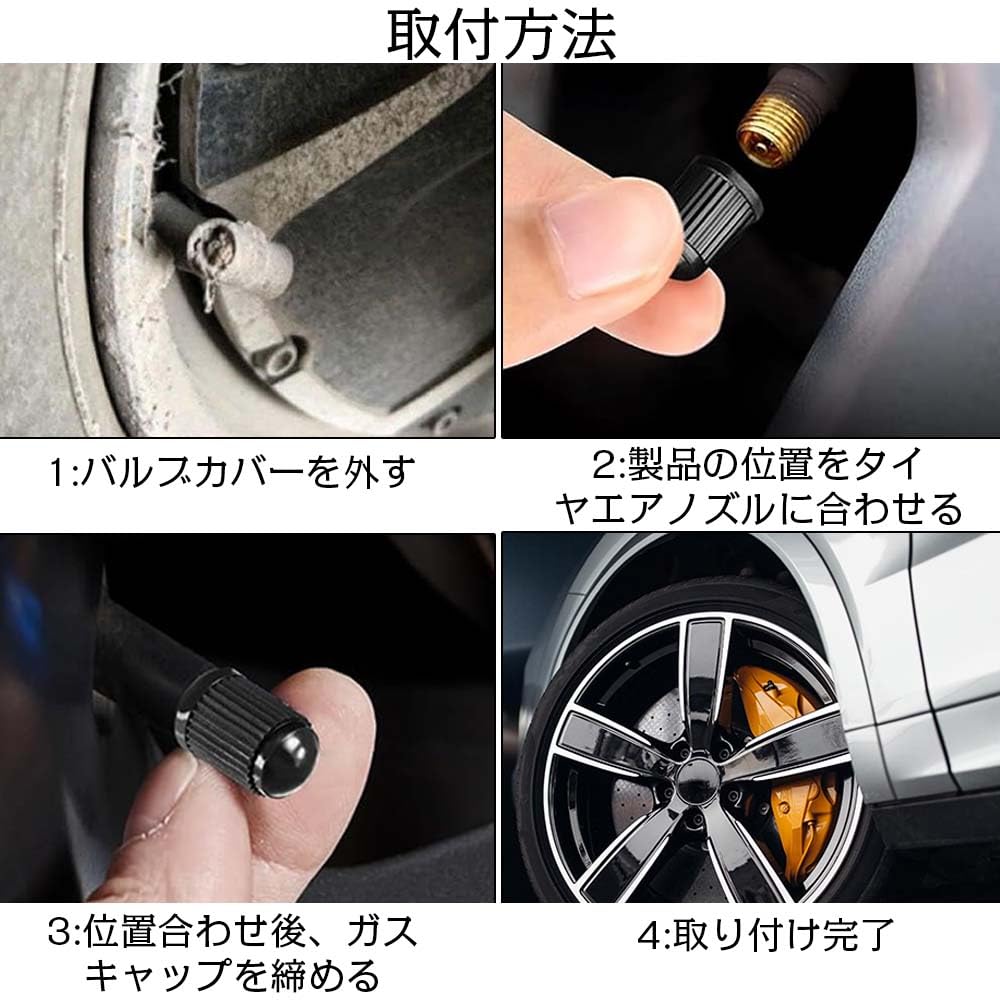 取付方法

1:バルブカバーを外す

2:製品の位置をタイヤエアノズルに合わせる

3:位置合わせ後、ガスキャップを締める

4:取り付け完了