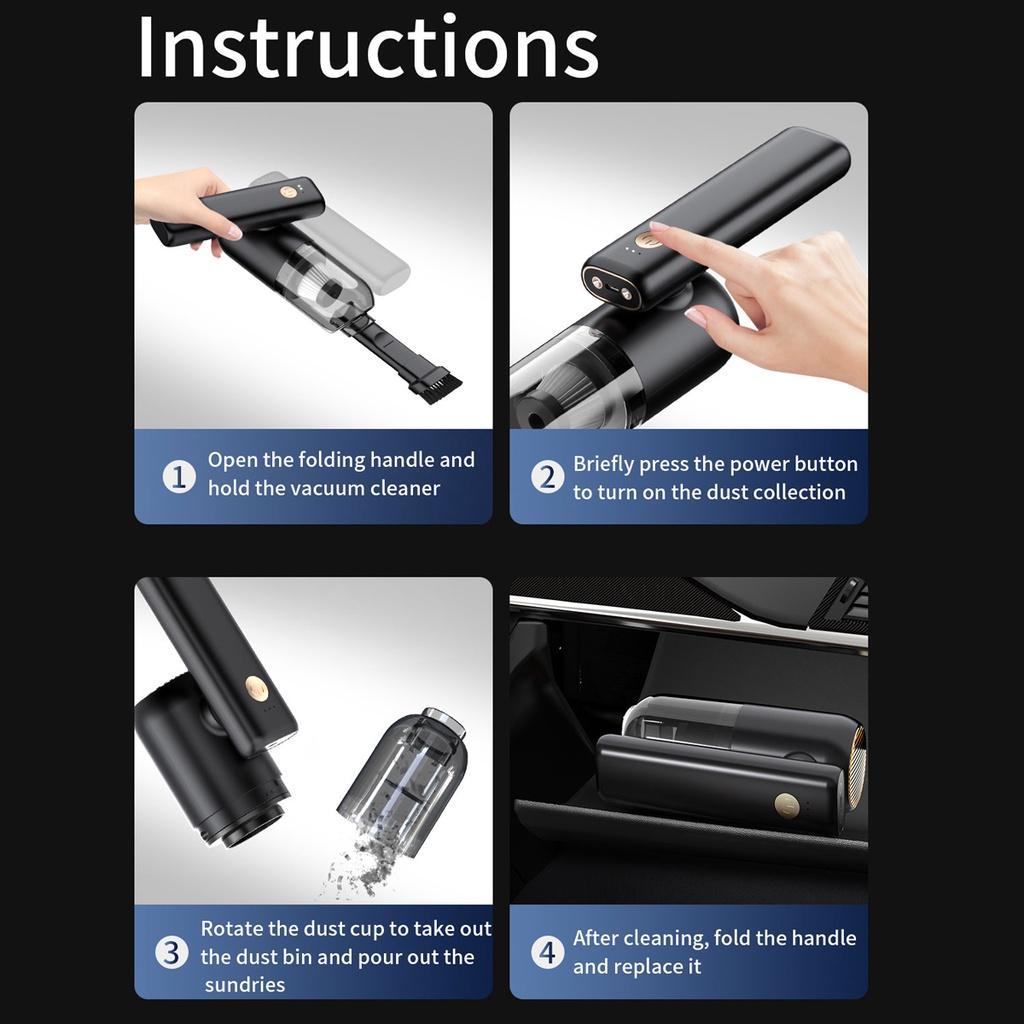 Instructions

1 Open the folding handle and hold the vacuum cleaner

2 Briefly press the power button to turn on the dust collection

3 Rotate the dust cup to take out the dust bin and pour out the sundries

4 After cleaning, fold the handle and replace it