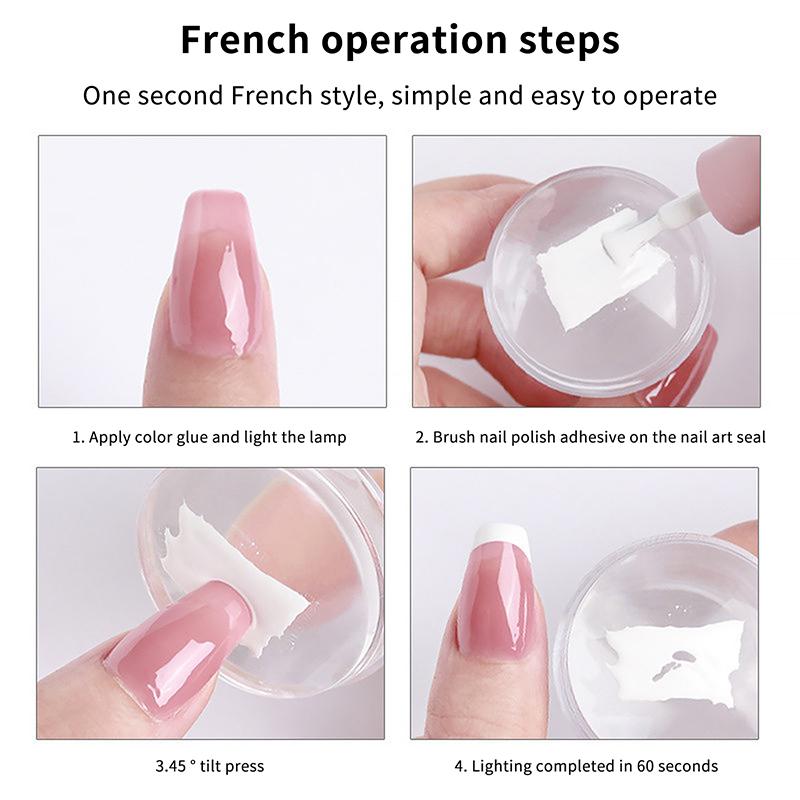 French operation steps

One second French style, simple and easy to operate

1. Apply color glue and light the lamp

2. Brush nail polish adhesive on the nail art seal

3.45 ° tilt press

4. Lighting completed in 60 seconds