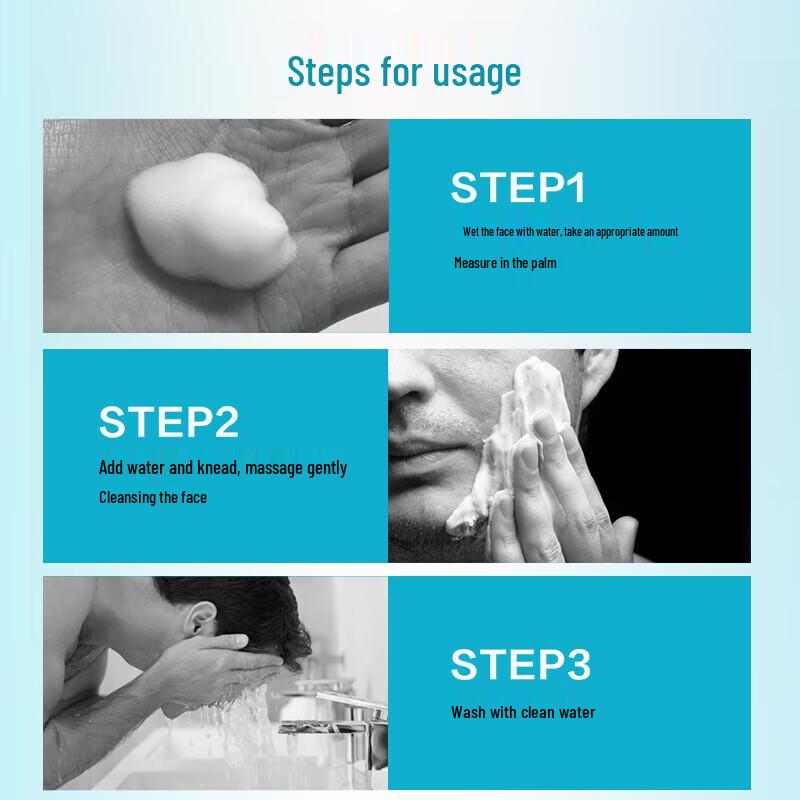 Steps for usage

STEP1

Wet the face with water, take an appropriate amount

Measure in the palm

STEP2

Add water and knead, massage gently

Cleansing the face

STEP3

Wash with clean water