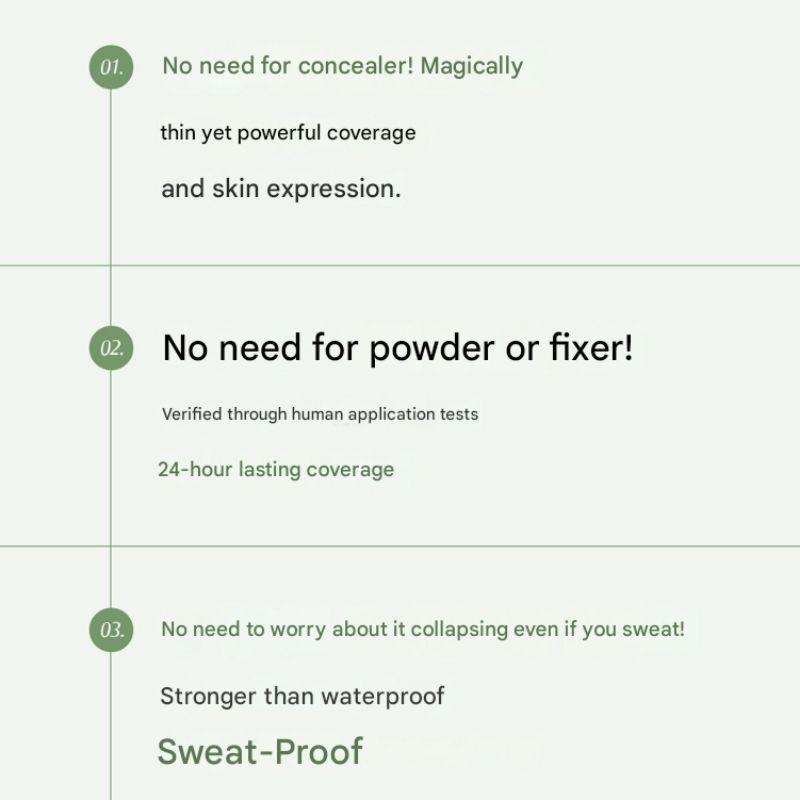 01.

No need for concealer! Magically

thin yet powerful coverage

and skin expression.

02.

No need for powder or fixer!

Verified through human application tests

24-hour lasting coverage

03.

No need to worry about it collapsing even if you sweat!

Stronger than waterproof

Sweat-Proof