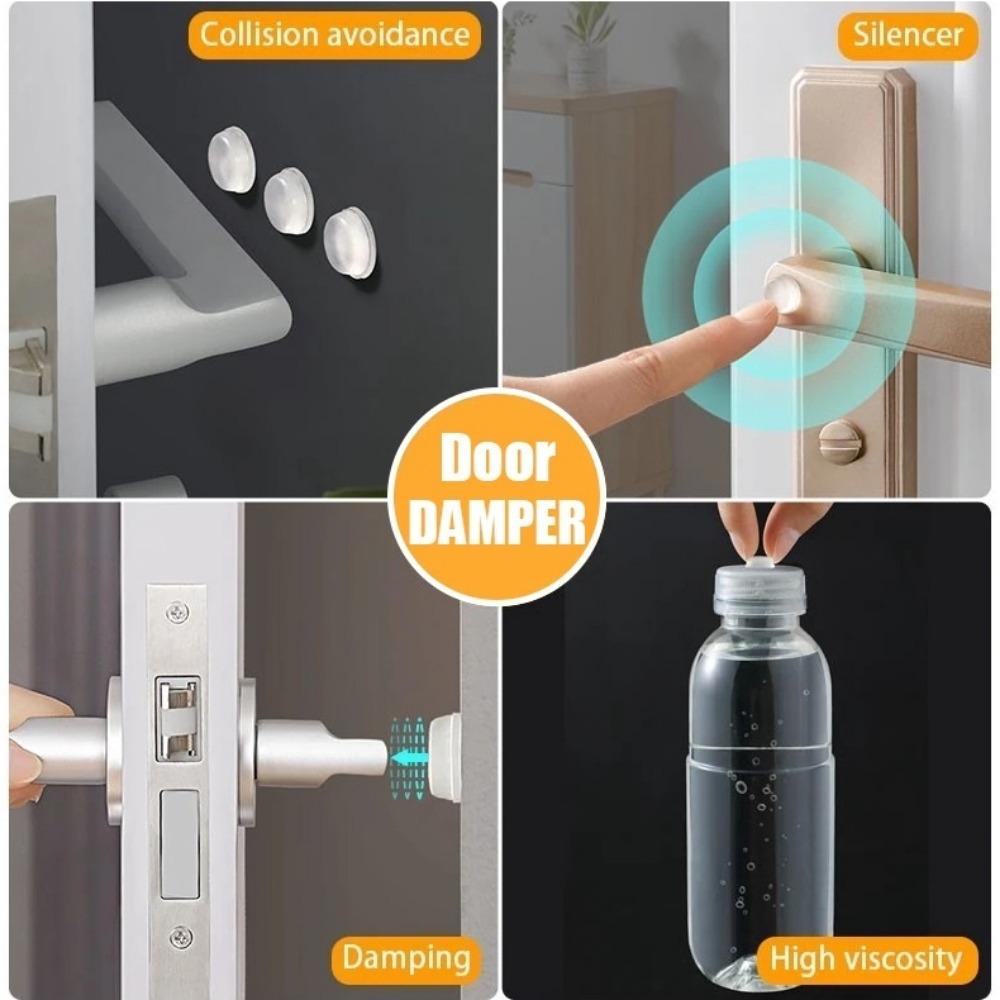 Collision avoidance

Silencer

Door
DAMPER

Damping

High viscosity