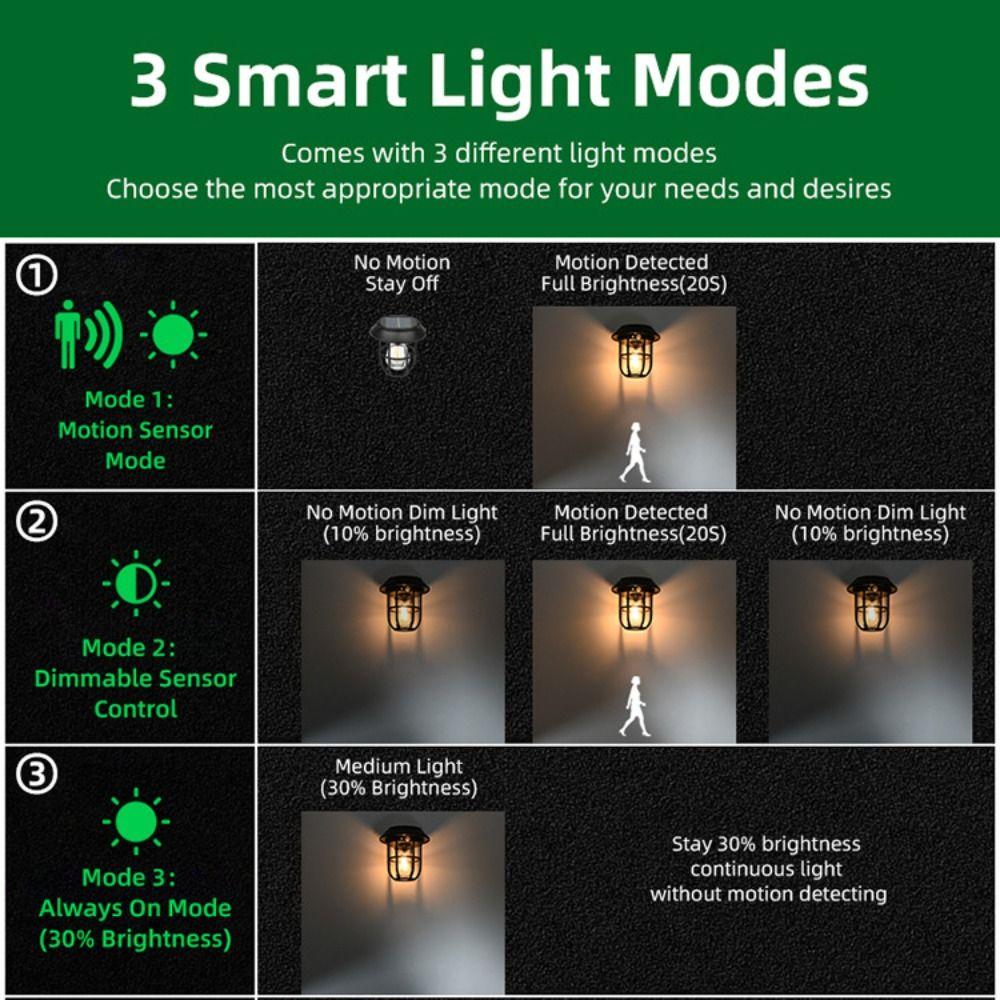 3 Smart Light Modes

Comes with 3 different light modes
Choose the most appropriate mode for your needs and desires

①

Mode 1:
Motion Sensor
Mode

No Motion
Stay Off

Motion Detected
Full Brightness(20S)

②

Mode 2:
Dimmable Sensor
Control

No Motion Dim Light
(10% brightness)

Motion Detected
Full Brightness(20S)

No Motion Dim Light
(10% brightness)

③

Mode 3:
Always On Mode
(30% Brightness)

Medium Light
(30% Brightness)

Stay 30% brightness
continuous light
without motion detecting