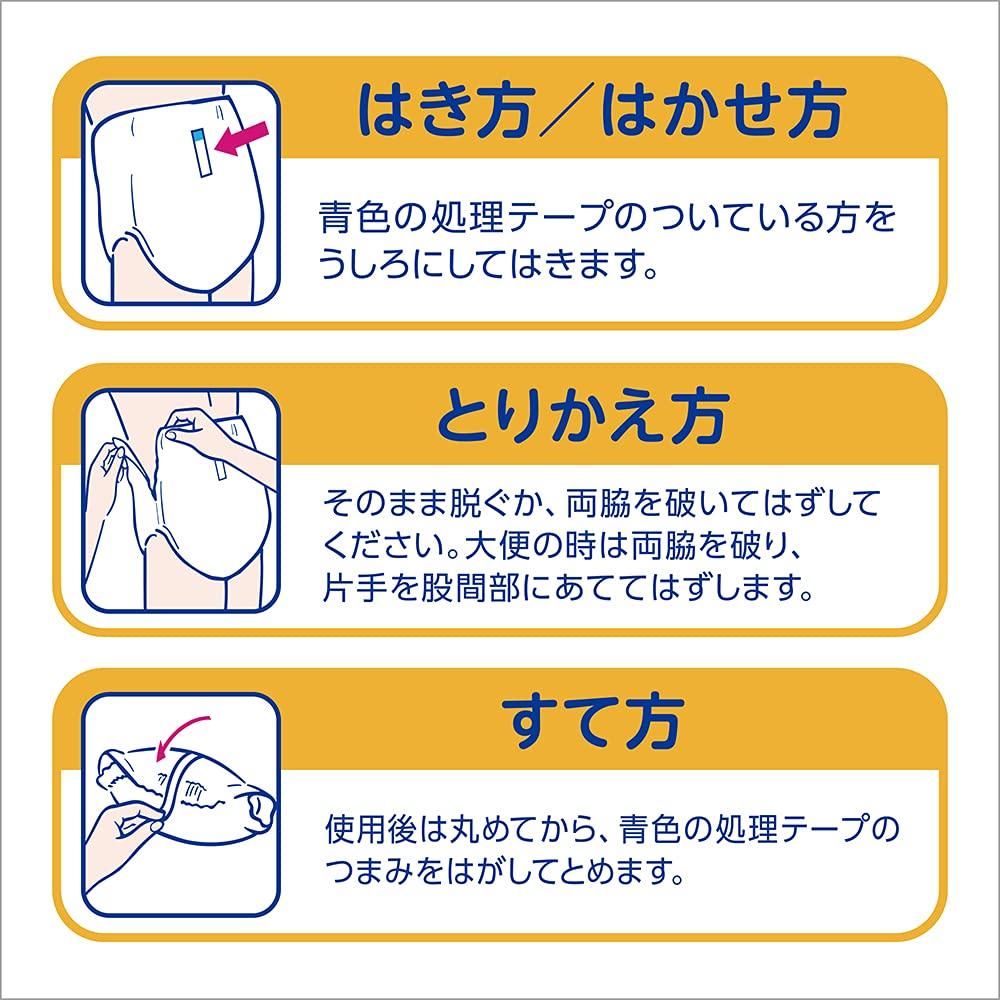 はき方／はかせ方

青色の処理テープのついている方をうしろにしてはきます。

とりかえ方

そのまま脱ぐか、両脇を破いてはずしてください。大便の時は両脇を破り、片手を股間部にあててはずします。

すて方

使用後は丸めてから、青色の処理テープのつまみをはがしてとめます。