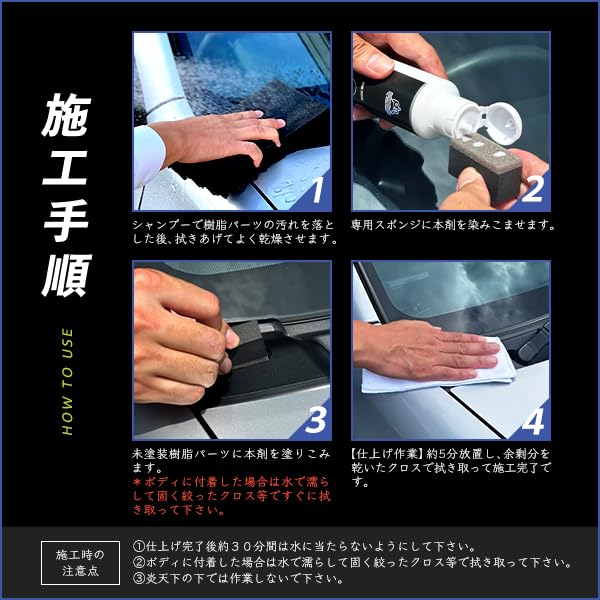 施工手順

HOW TO USE

1

シャンプーで樹脂パーツの汚れを落とした後、拭きあげてよく乾燥させます。

2

専用スポンジに本剤を染みこませます。

3

未塗装樹脂パーツに本剤を塗りこみます。
＊ボディに付着した場合は水で濡らして固く絞ったクロス等ですぐに拭き取って下さい。

4

【仕上げ作業】約5分放置し、余剰分を乾いたクロスで拭き取って施工完了です。

施工時の注意点

①仕上げ完了後約３０分間は水に当たらないようにして下さい。
②ボディに付着した場合は水で濡らして固く絞ったクロス等で拭き取って下さい。
③炎天下の下では作業しないで下さい。