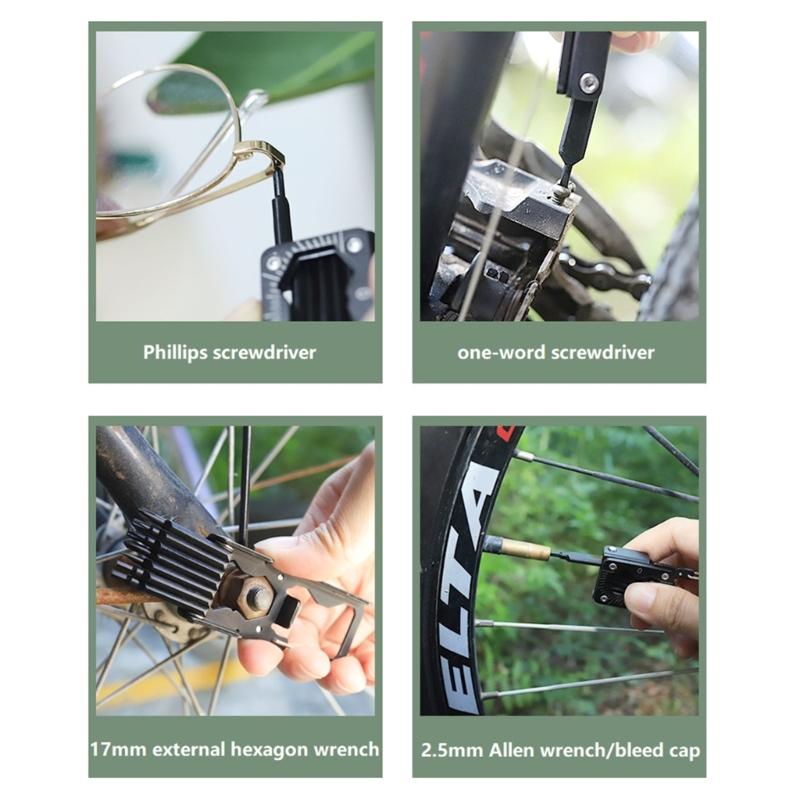 Phillips screwdriver

one-word screwdriver

17mm external hexagon wrench

ELTA

2.5mm Allen wrench/bleed cap