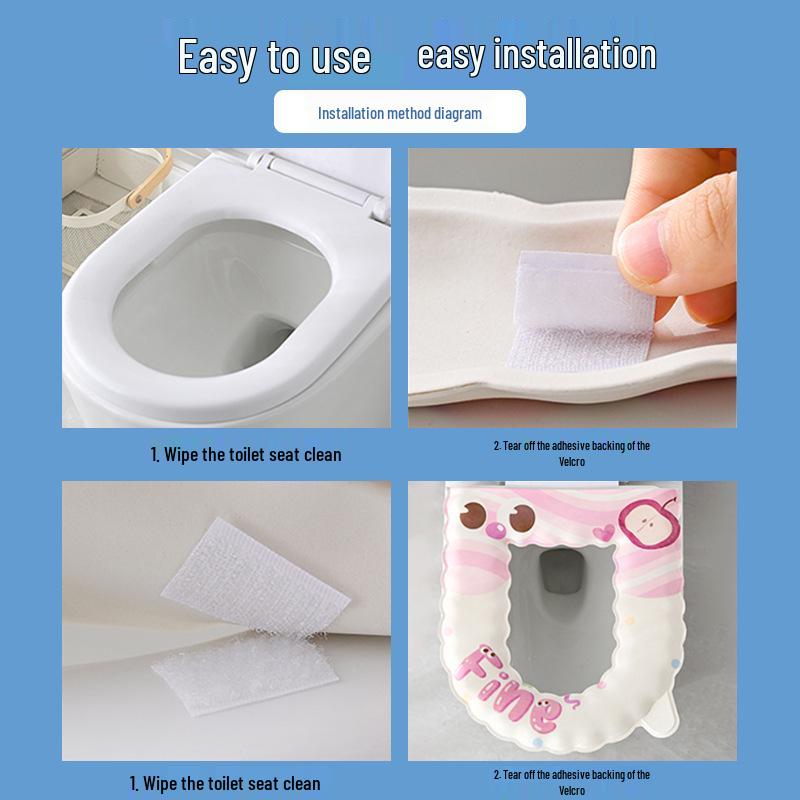 Easy to use easy installation

Installation method diagram

1. Wipe the toilet seat clean

2. Tear off the adhesive backing of the Velcro

Fine

1. Wipe the toilet seat clean

2. Tear off the adhesive backing of the Velcro