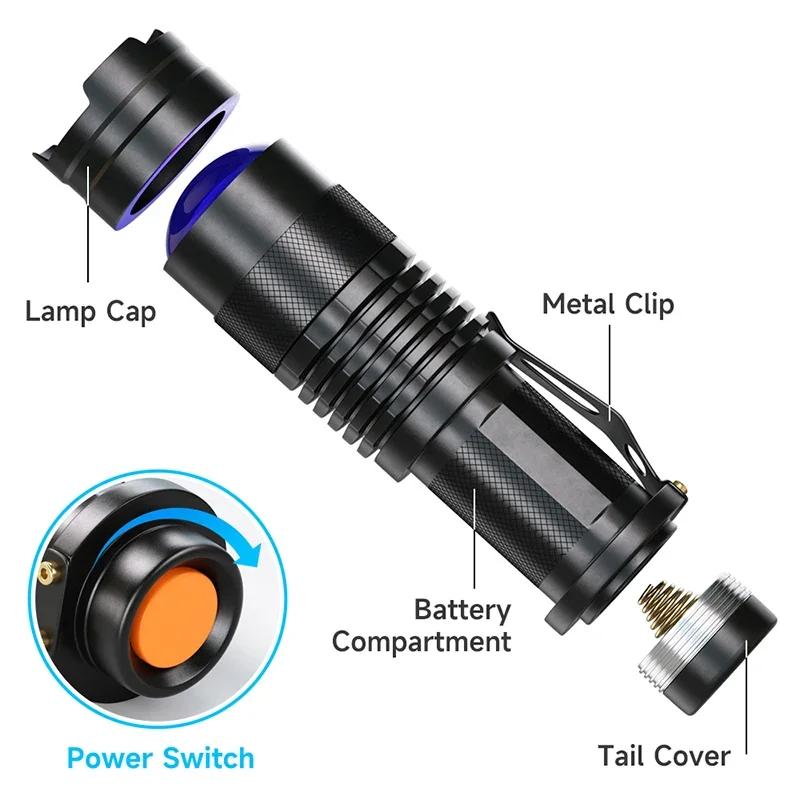 Lamp Cap

Metal Clip

Battery Compartment

Power Switch

Tail Cover