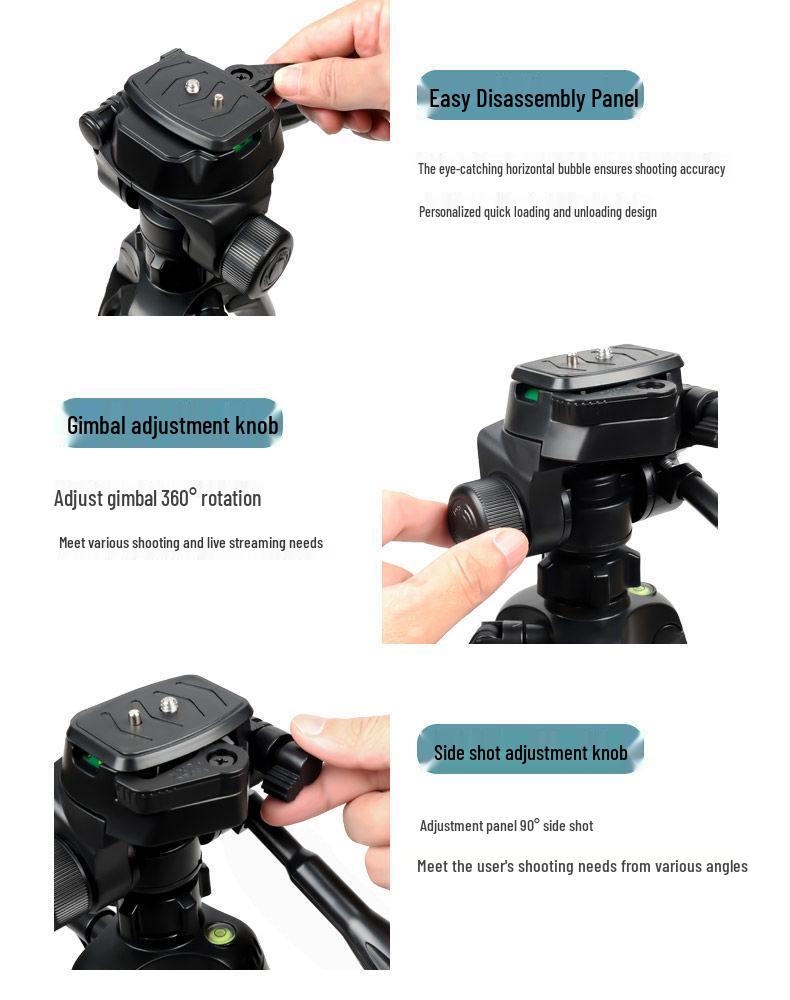 Easy Disassembly Panel

The eye-catching horizontal bubble ensures shooting accuracy

Personalized quick loading and unloading design

Gimbal adjustment knob

Adjust gimbal 360° rotation

Meet various shooting and live streaming needs

Side shot adjustment knob

Adjustment panel 90° side shot

Meet the user's shooting needs from various angles