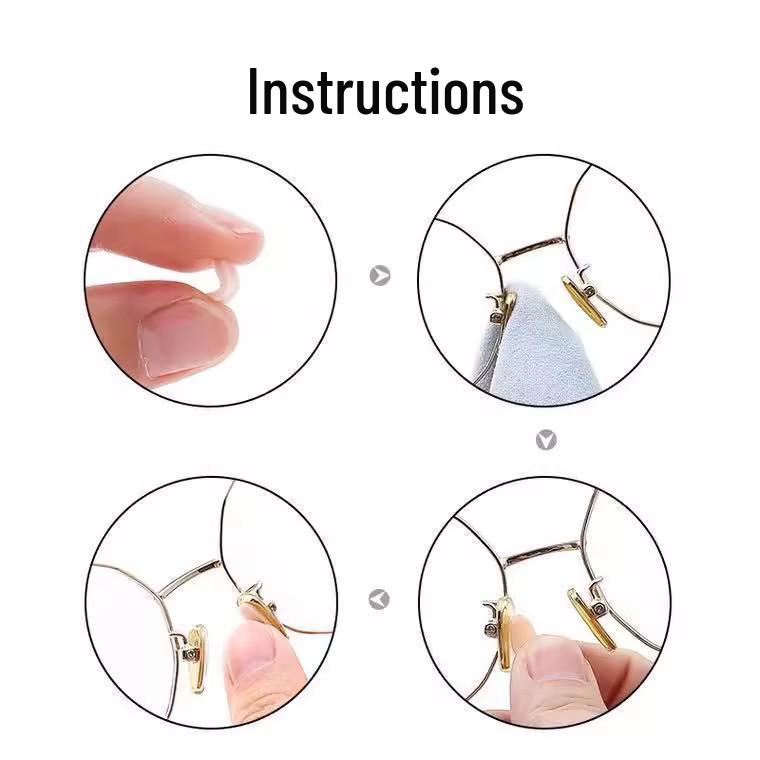 Instructions