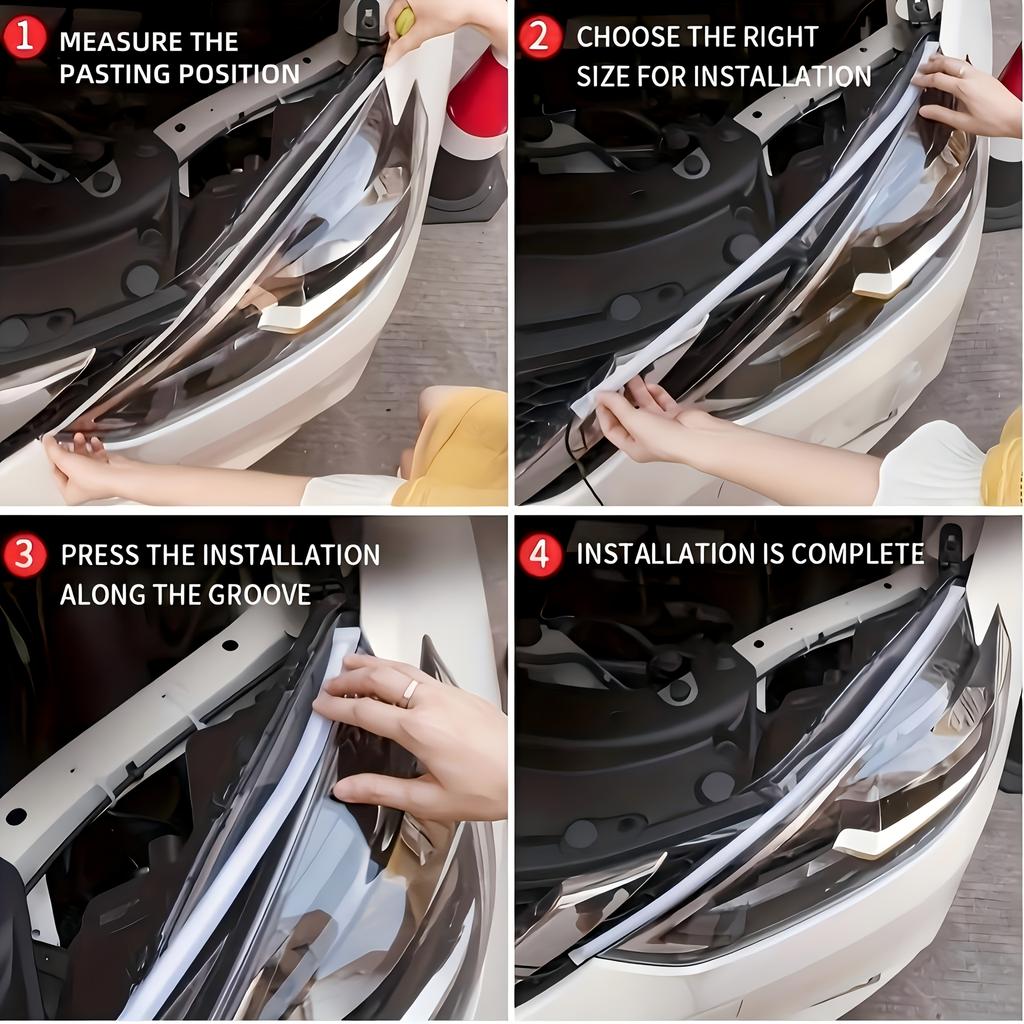 1 MEASURE THE PASTING POSITION

2 CHOOSE THE RIGHT SIZE FOR INSTALLATION

3 PRESS THE INSTALLATION ALONG THE GROOVE

4 INSTALLATION IS COMPLETE