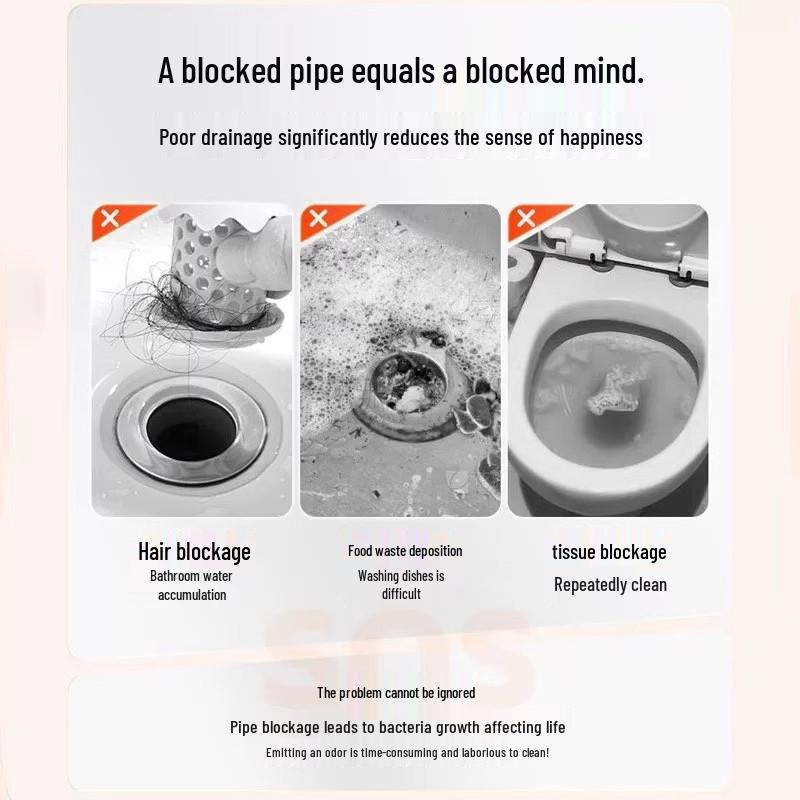 A blocked pipe equals a blocked mind.

Poor drainage significantly reduces the sense of happiness

Hair blockage
Bathroom water accumulation

Food waste deposition
Washing dishes is difficult

tissue blockage
Repeatedly clean

SOS

The problem cannot be ignored

Pipe blockage leads to bacteria growth affecting life

Emitting an odor is time-consuming and laborious to clean!