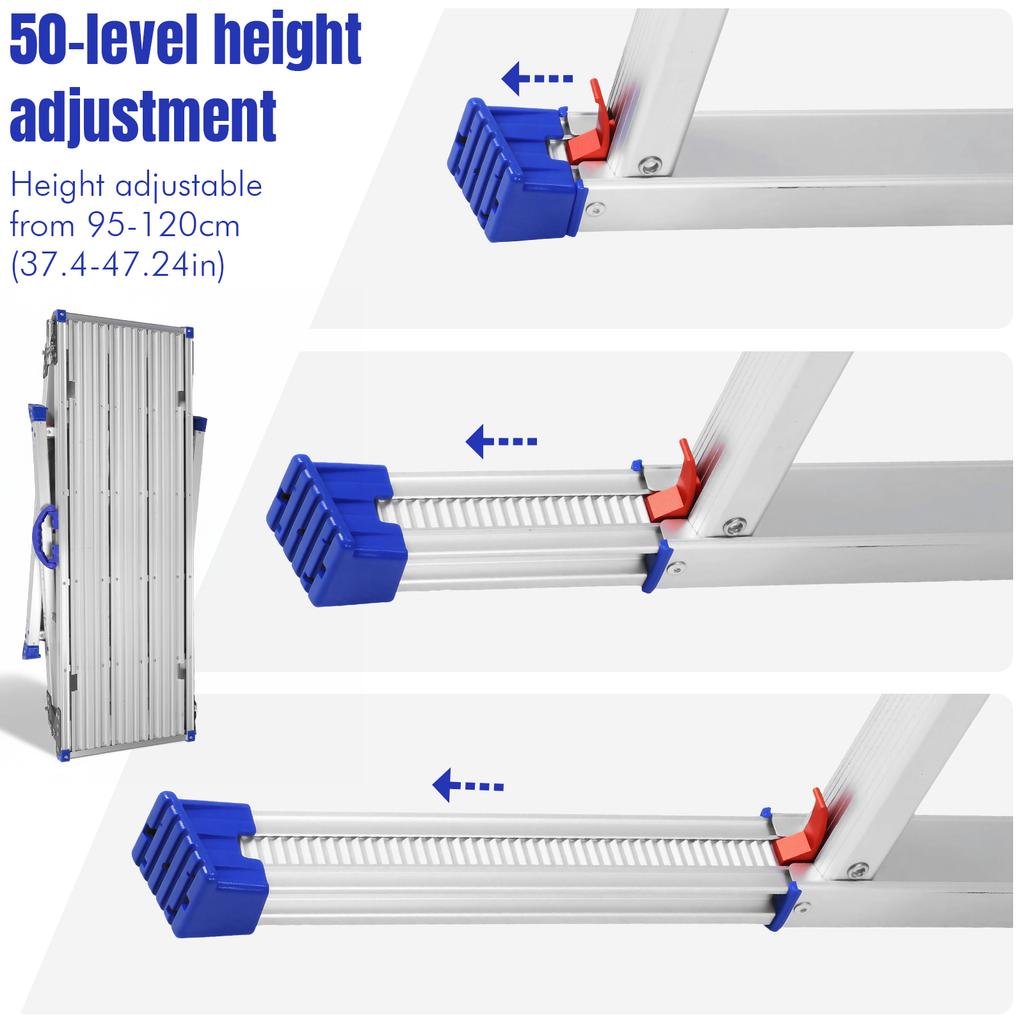 50-level height adjustment

Height adjustable from 95-120cm (37.4-47.24in)