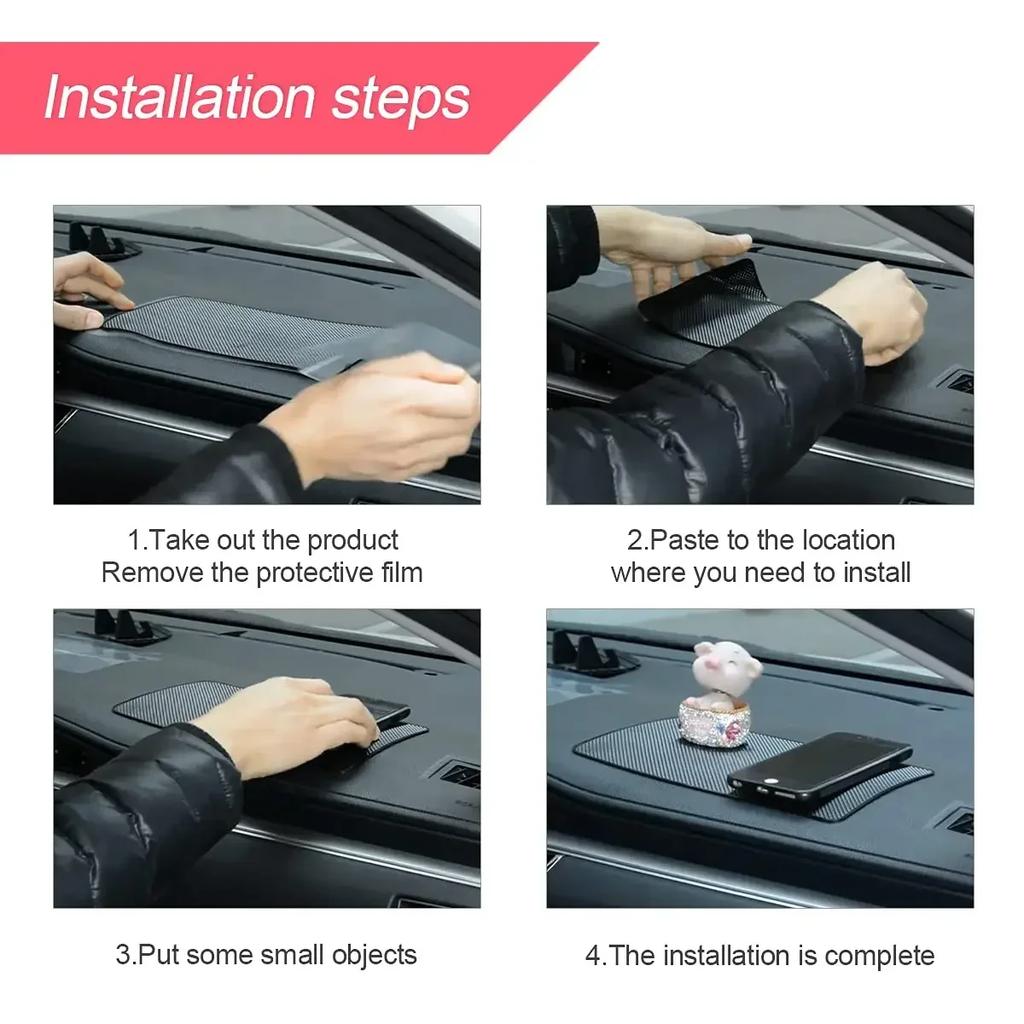 Installation steps

1.Take out the product
Remove the protective film

2.Paste to the location
where you need to install

3.Put some small objects

4.The installation is complete