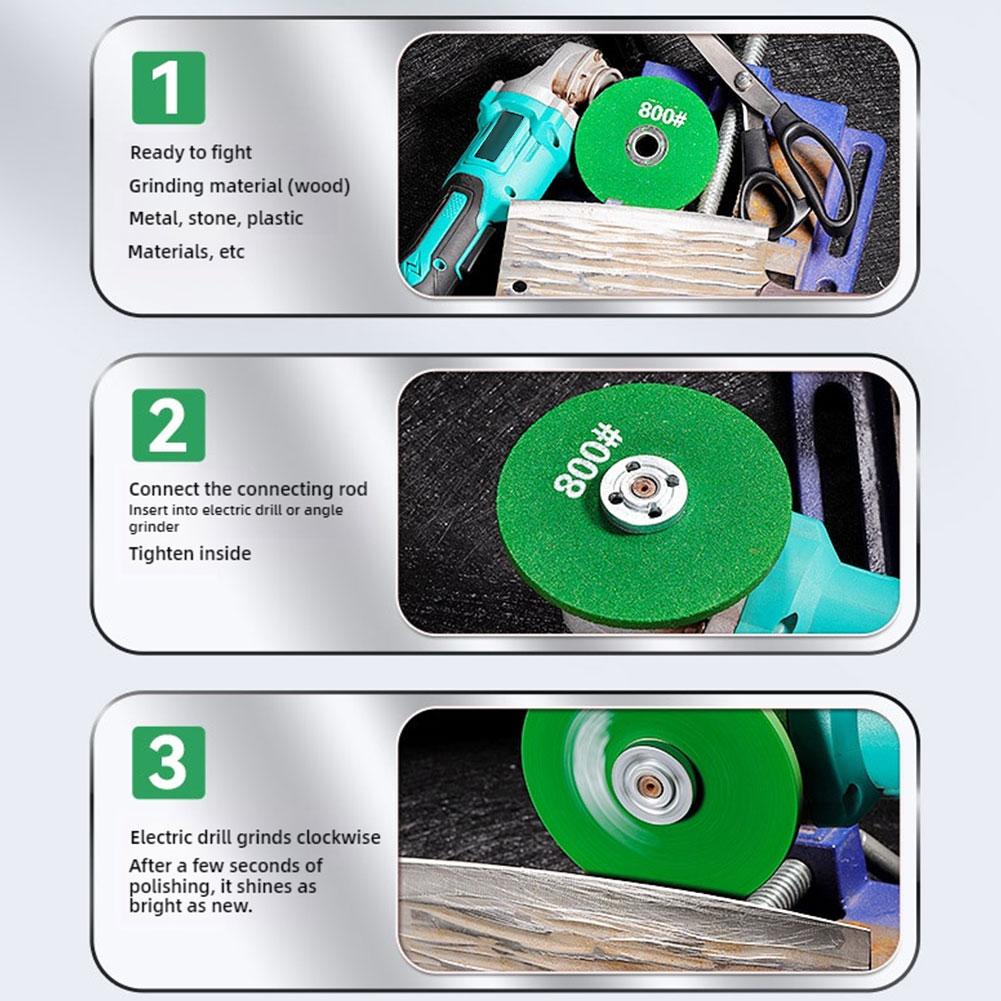 1

Ready to fight
Grinding material (wood)
Metal, stone, plastic
Materials, etc

800#

2

Connect the connecting rod
Insert into electric drill or angle grinder
Tighten inside

800#

3

Electric drill grinds clockwise
After a few seconds of polishing, it shines as bright as new.