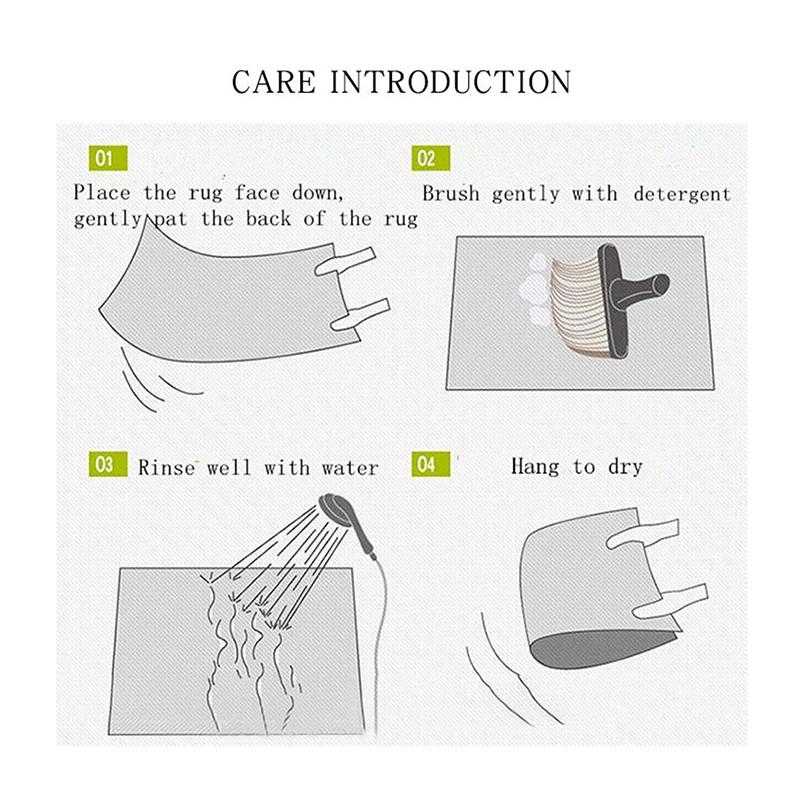 CARE INTRODUCTION

01
Place the rug face down, gently pat the back of the rug

02
Brush gently with detergent

03
Rinse well with water

04
Hang to dry