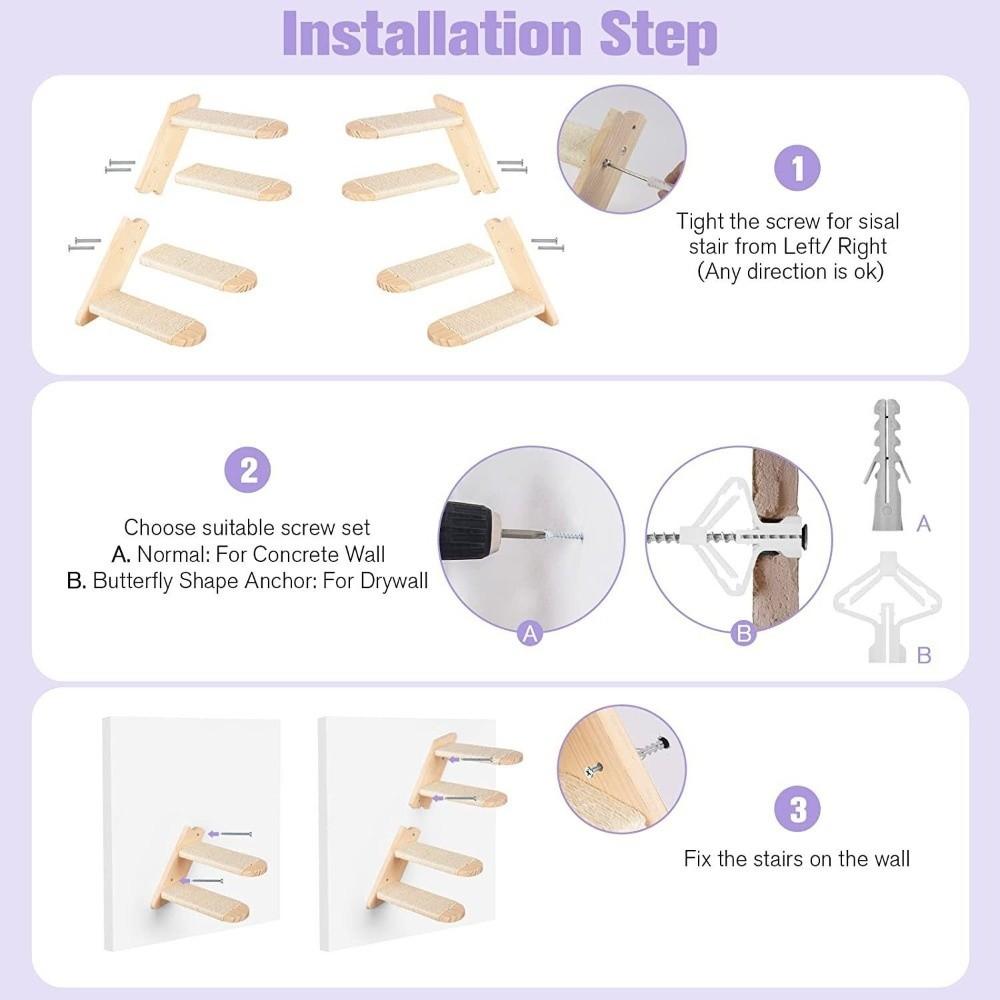 Installation Step

1

Tight the screw for sisal stair from Left/ Right (Any direction is ok)

2

Choose suitable screw set
A. Normal: For Concrete Wall
B. Butterfly Shape Anchor: For Drywall

A

B

A

B

3

Fix the stairs on the wall