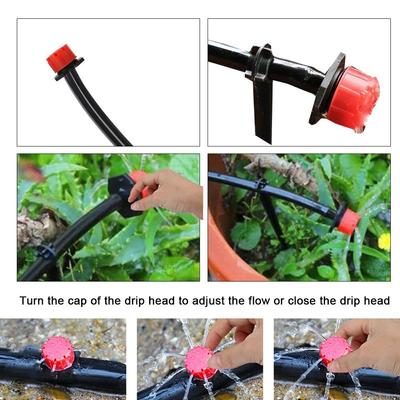 Turn the cap of the drip head to adjust the flow or close the drip head