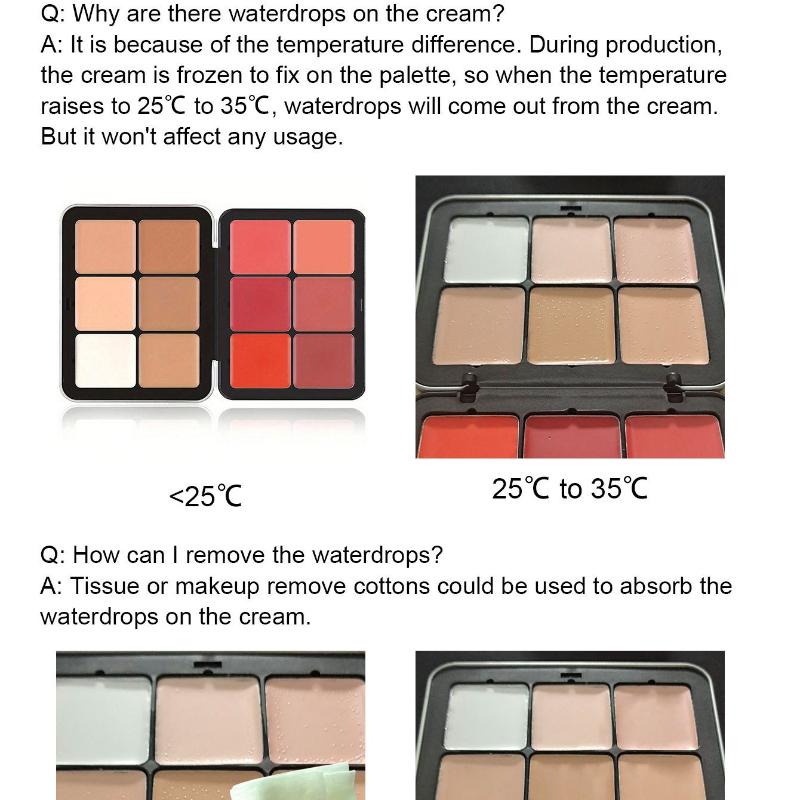 Q: Why are there waterdrops on the cream?
A: It is because of the temperature difference. During production, the cream is frozen to fix on the palette, so when the temperature raises to 25℃ to 35℃, waterdrops will come out from the cream. But it won't affect any usage.

<25℃

25℃ to 35℃

Q: How can I remove the waterdrops?
A: Tissue or makeup remove cottons could be used to absorb the waterdrops on the cream.