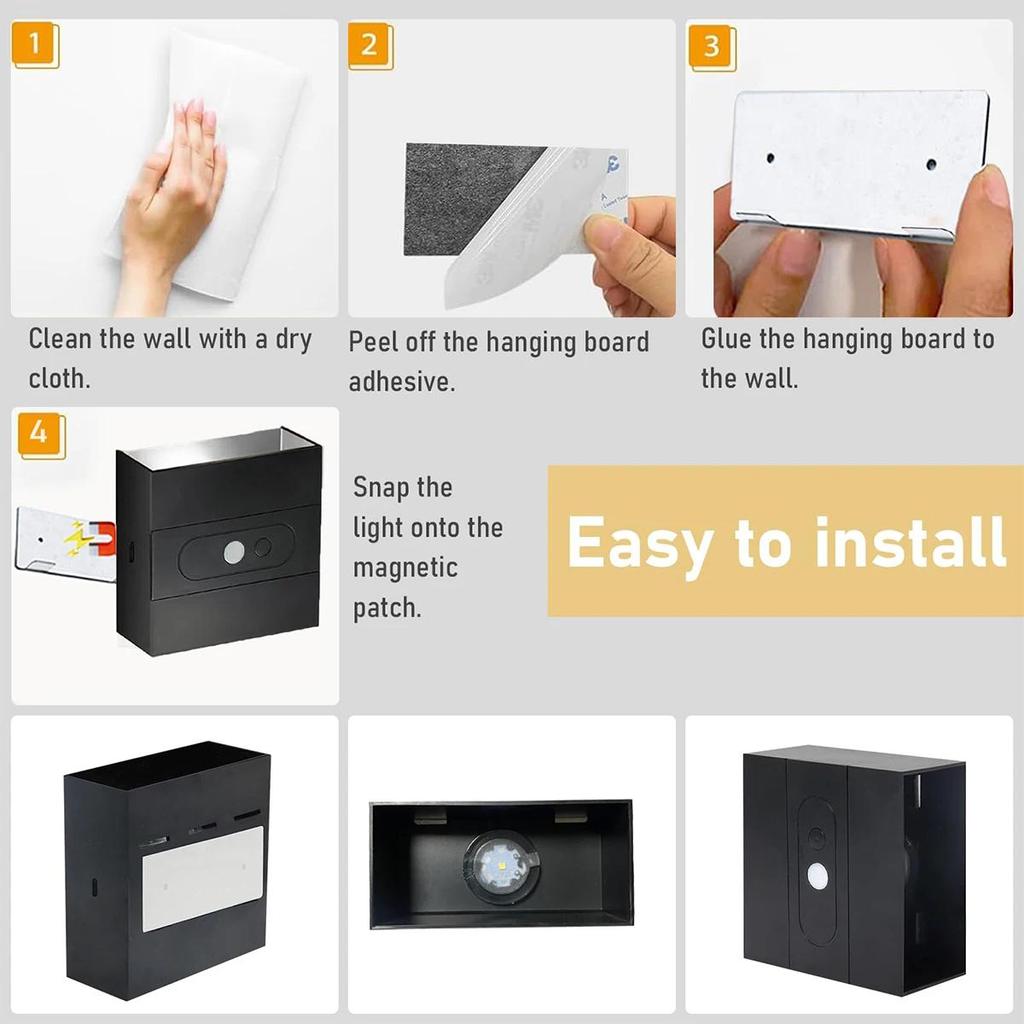 1

Clean the wall with a dry cloth.

2

Peel off the hanging board adhesive.

3

Glue the hanging board to the wall.

4

Snap the light onto the magnetic patch.

Easy to install