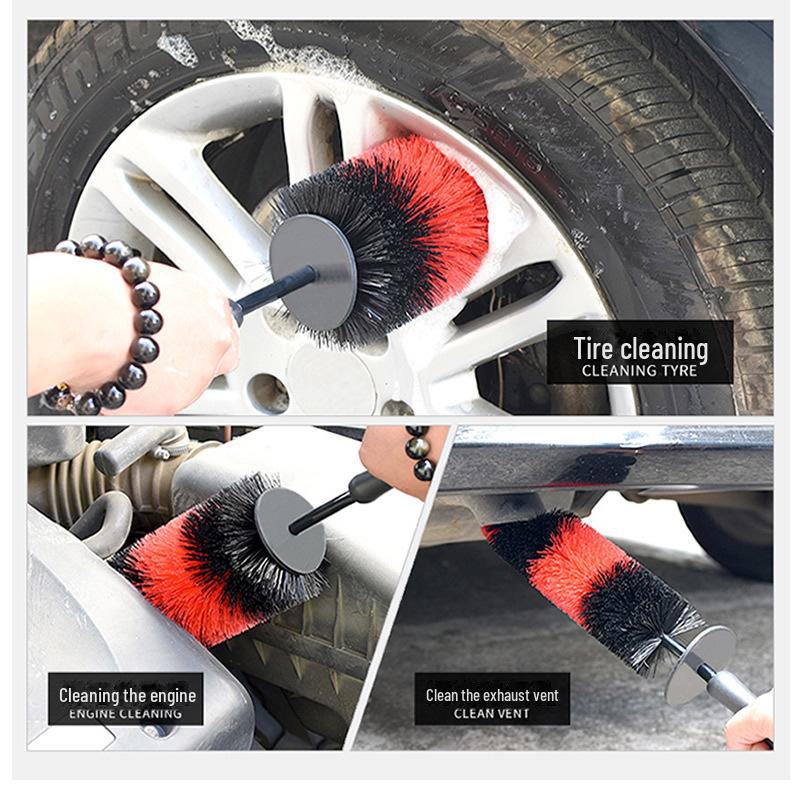 Tire cleaning
CLEANING TYRE

Cleaning the engine
ENGINE CLEANING

Clean the exhaust vent
CLEAN VENT