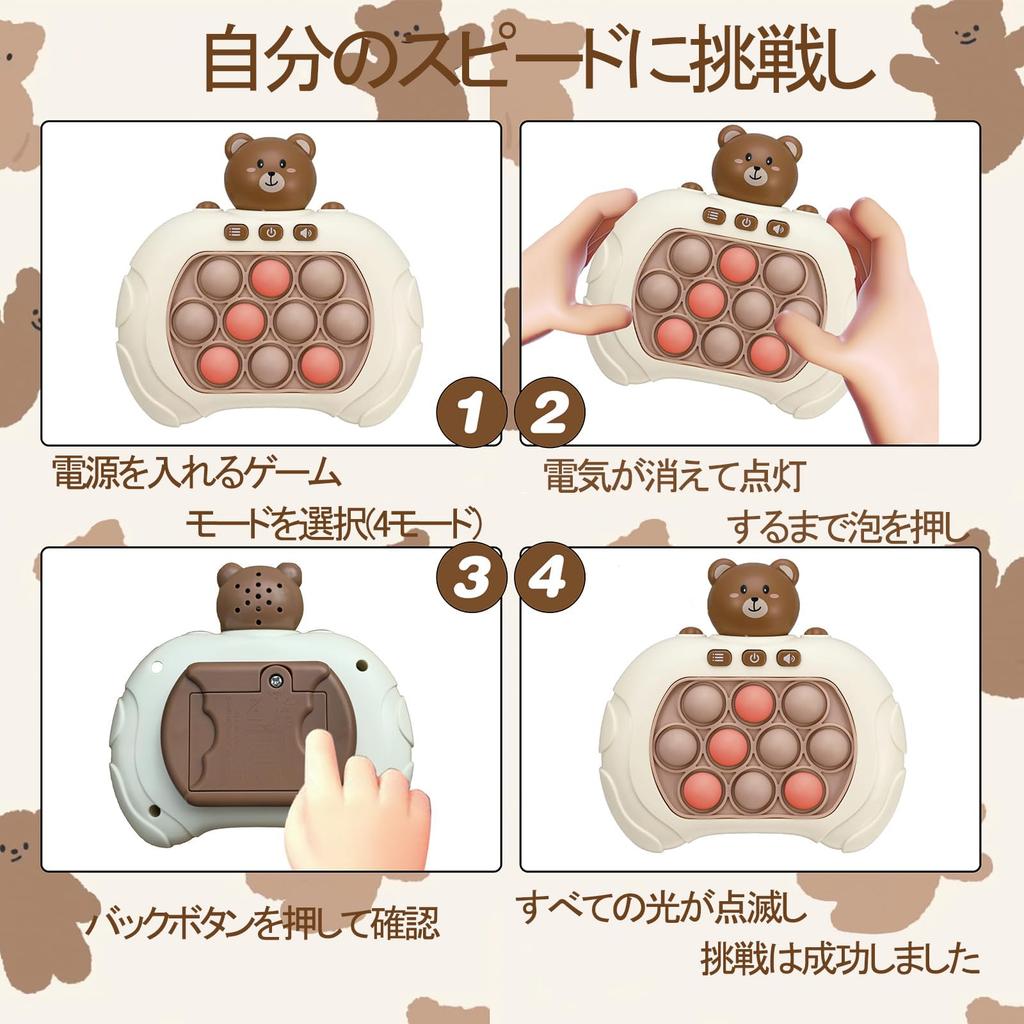 自分のスピードに挑戦し

1
2

電源を入れるゲーム
モードを選択(4モード)

電気が消えて点灯
するまで泡を押し

3
4

バックボタンを押して確認

すべての光が点滅し
挑戦は成功しました