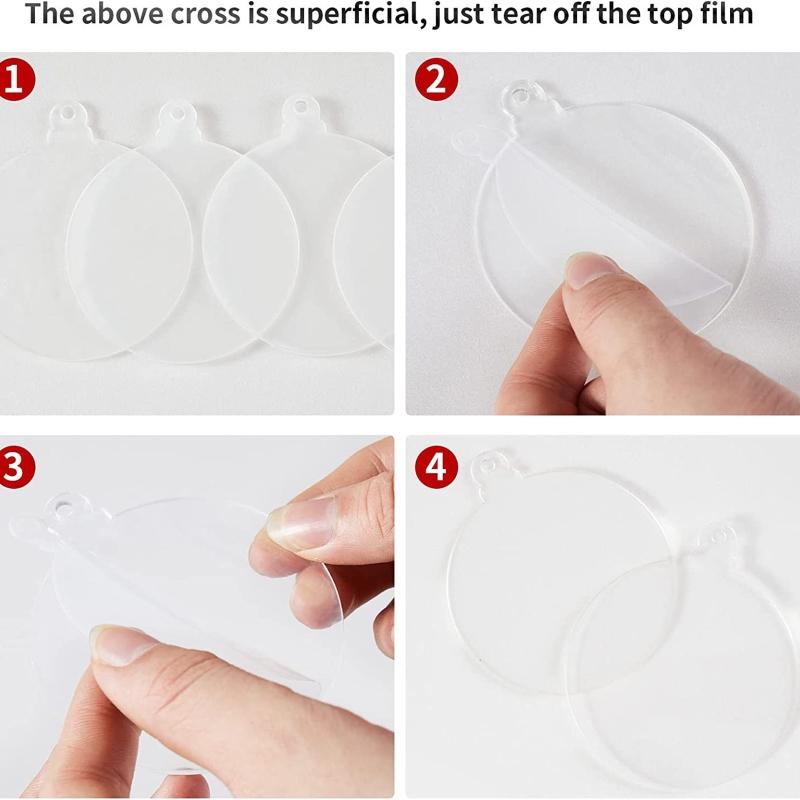 The above cross is superficial, just tear off the top film

1

2

3

4