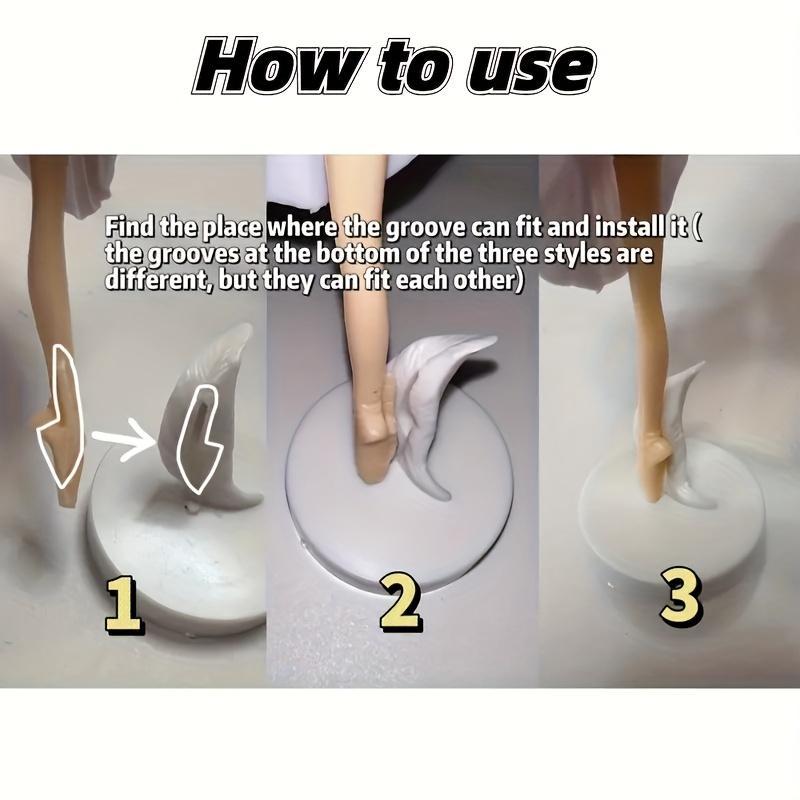 How to use

Find the place where the groove can fit and install it ( the grooves at the bottom of the three styles are different, but they can fit each other)

1

2

3