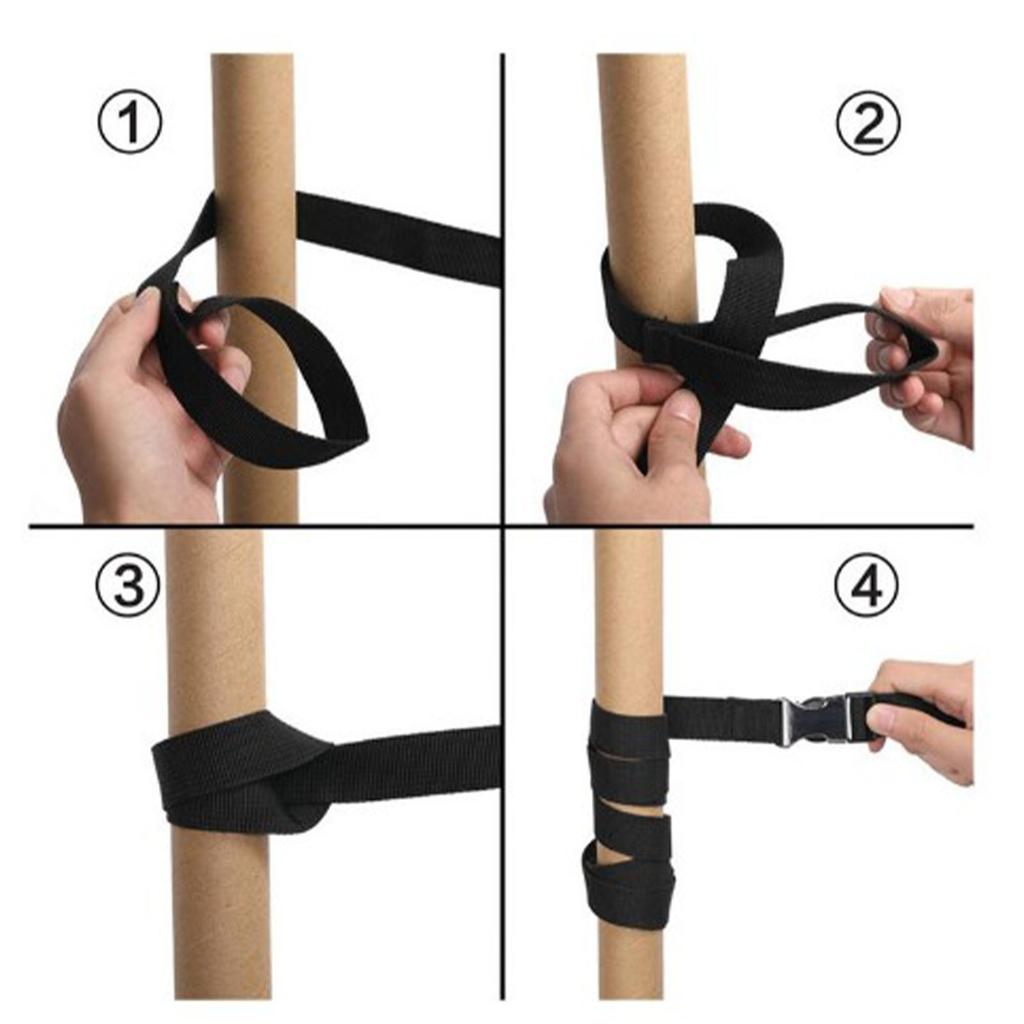 ①

②

③

④