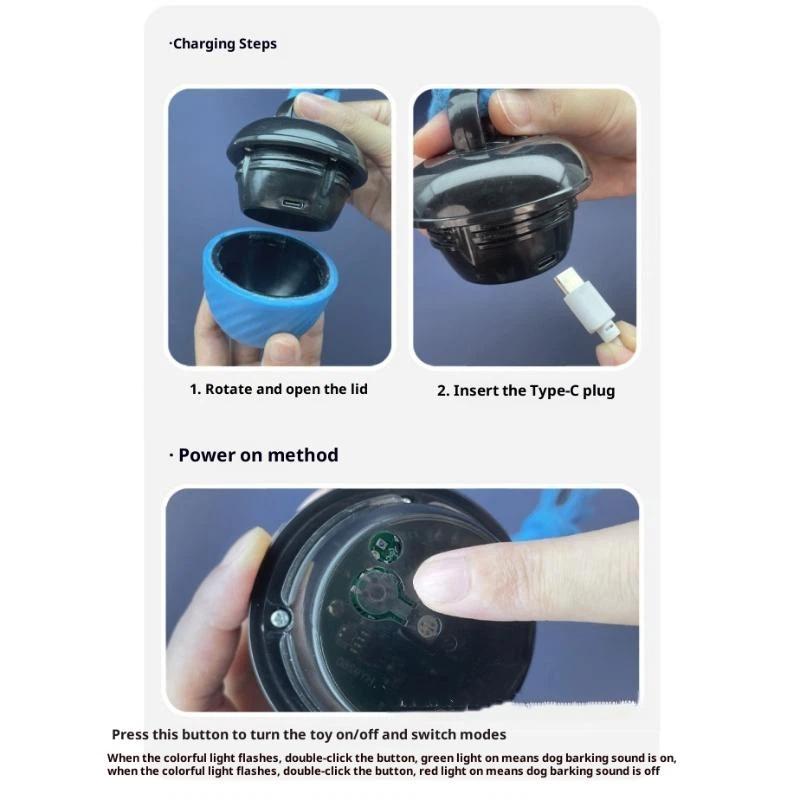 ·Charging Steps

1. Rotate and open the lid

2. Insert the Type-C plug

· Power on method

Press this button to turn the toy on/off and switch modes

When the colorful light flashes, double-click the button, green light on means dog barking sound is on, when the colorful light flashes, double-click the button, red light on means dog barking sound is off