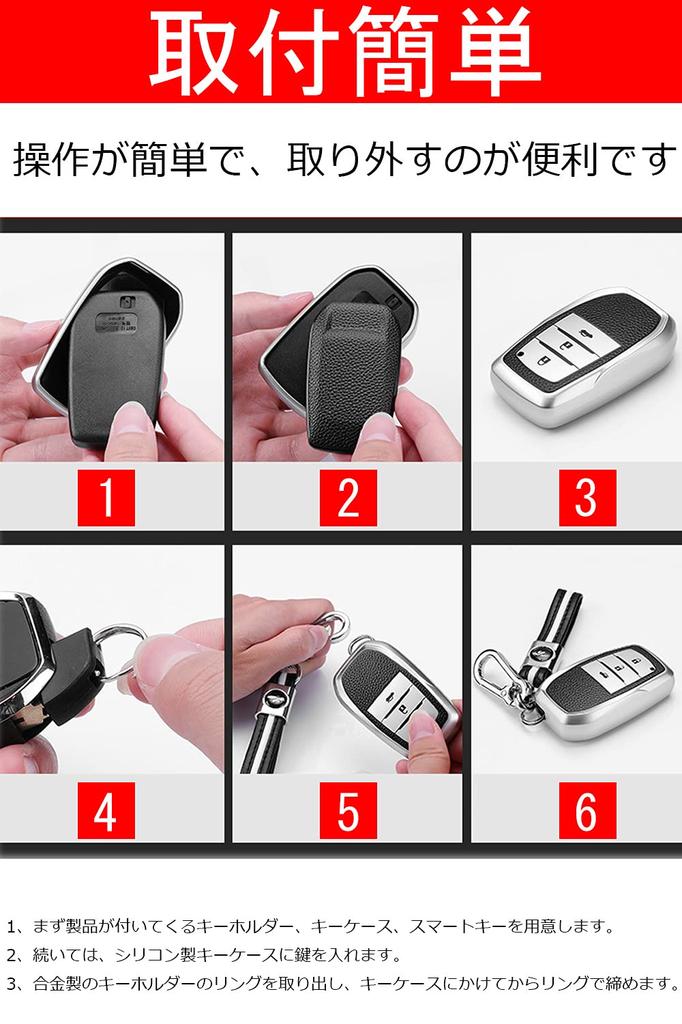 取付簡単

操作が簡単で、取り外すのが便利です

1

2

3

4

5

6

1、まず製品が付いてくるキーホルダー、キーケース、スマートキーを用意します。
2、続いては、シリコン製キーケースに鍵を入れます。
3、合金製のキーホルダーのリングを取り出し、キーケースにかけてからリングで締めます。