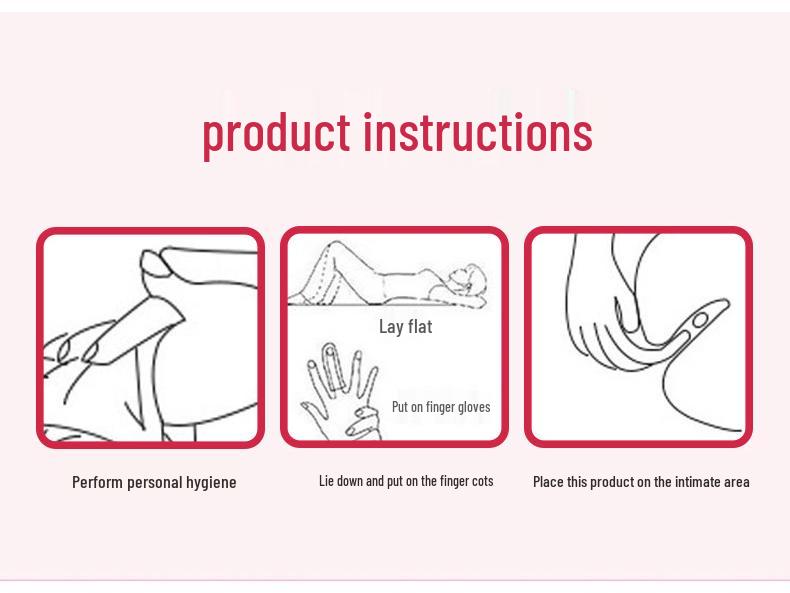 product instructions

Lay flat

Put on finger gloves

Perform personal hygiene

Lie down and put on the finger cots

Place this product on the intimate area