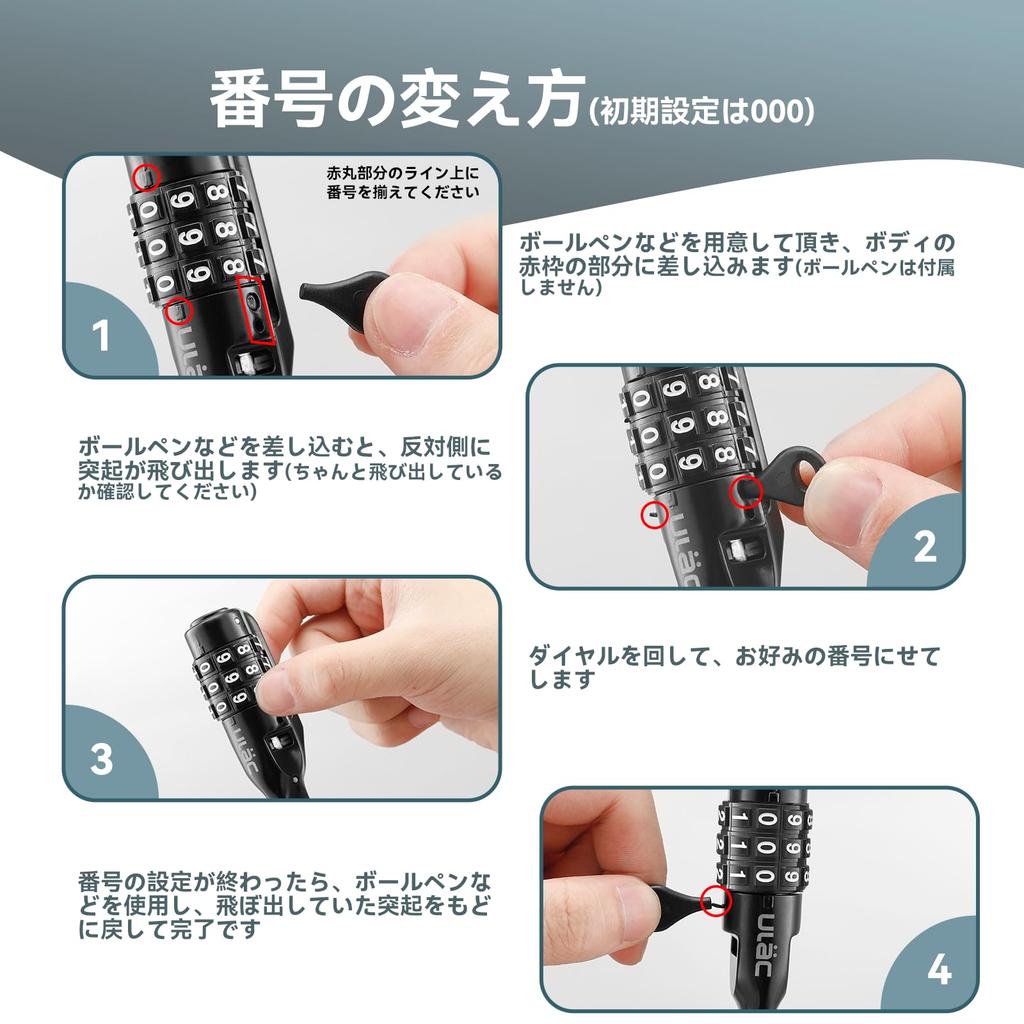 番号の変え方(初期設定は000)

赤丸部分のライン上に番号を揃えてください

1

ボールペンなどを用意して頂き、ボディの赤枠の部分に差し込みます(ボールペンは付属しません)

ボールペンなどを差し込むと、反対側に突起が飛び出します(ちゃんと飛び出しているか確認してください)

2

3

ダイヤルを回して、お好みの番号にせてします

番号の設定が終わったら、ボールペンなどを使用し、飛ぼ出していた突起をもどに戻して完了です

4